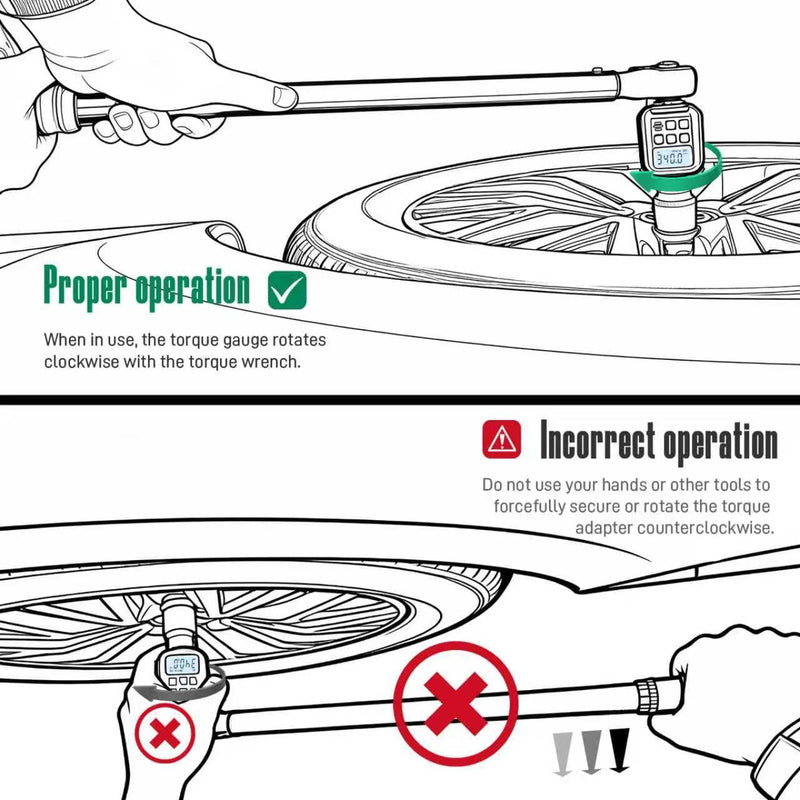 340.0

Proper operation

When in use, the torque gauge rotates clockwise with the torque wrench.

Incorrect operation

Do not use your hands or other tools to forcefully secure or rotate the torque adapter counterclockwise.

340.0