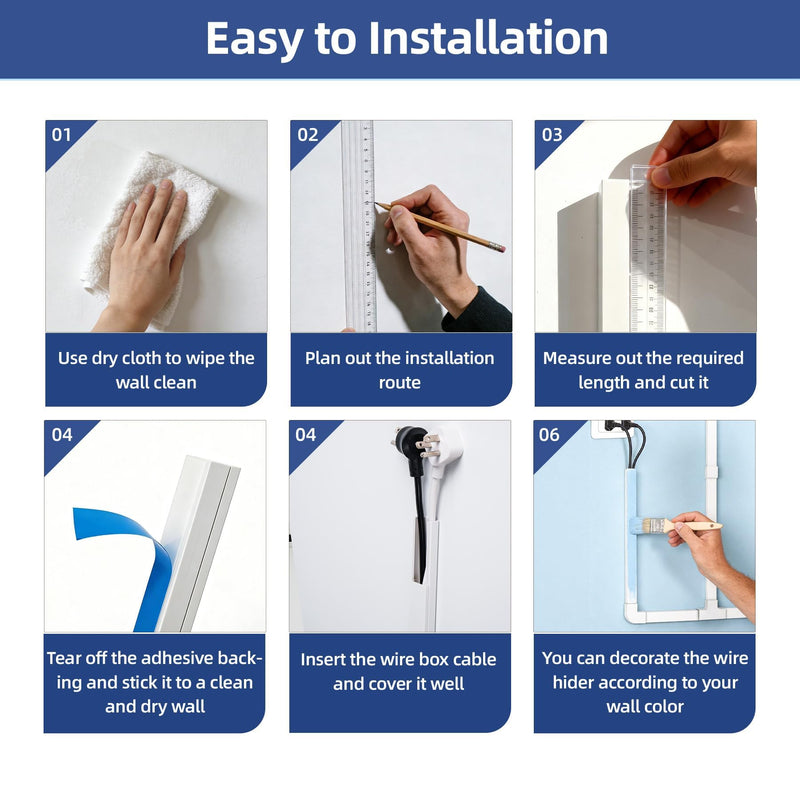 Easy to Installation

01
Use dry cloth to wipe the wall clean

02
Plan out the installation route

03
Measure out the required length and cut it

04
Tear off the adhesive backing and stick it to a clean and dry wall

04
Insert the wire box cable and cover it well

06
You can decorate the wire hider according to your wall color