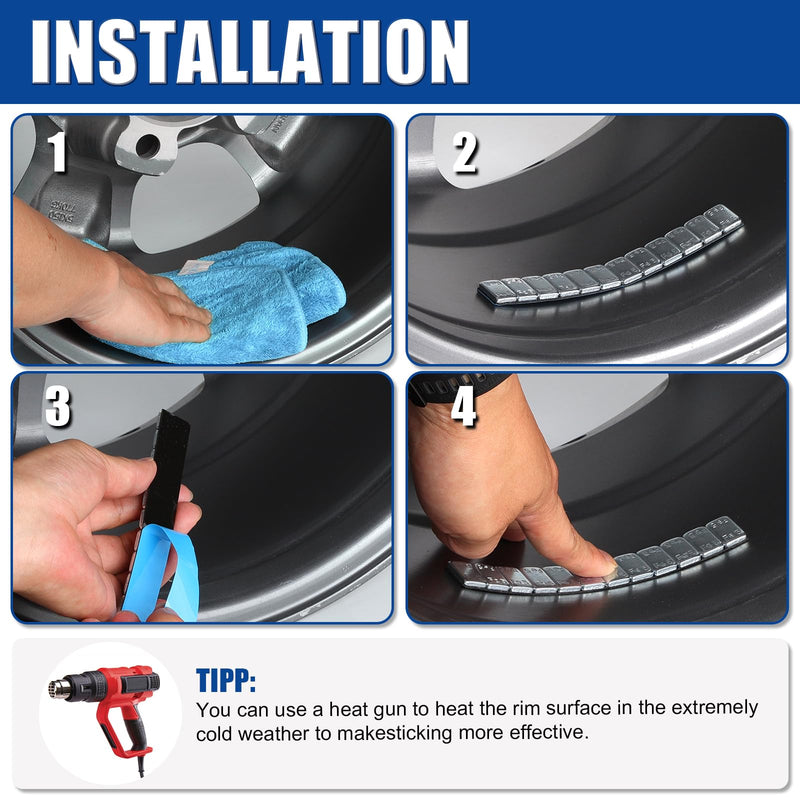 INSTALLATION

1

2

3

4

TIPP:
You can use a heat gun to heat the rim surface in the extremely cold weather to makesticking more effective.