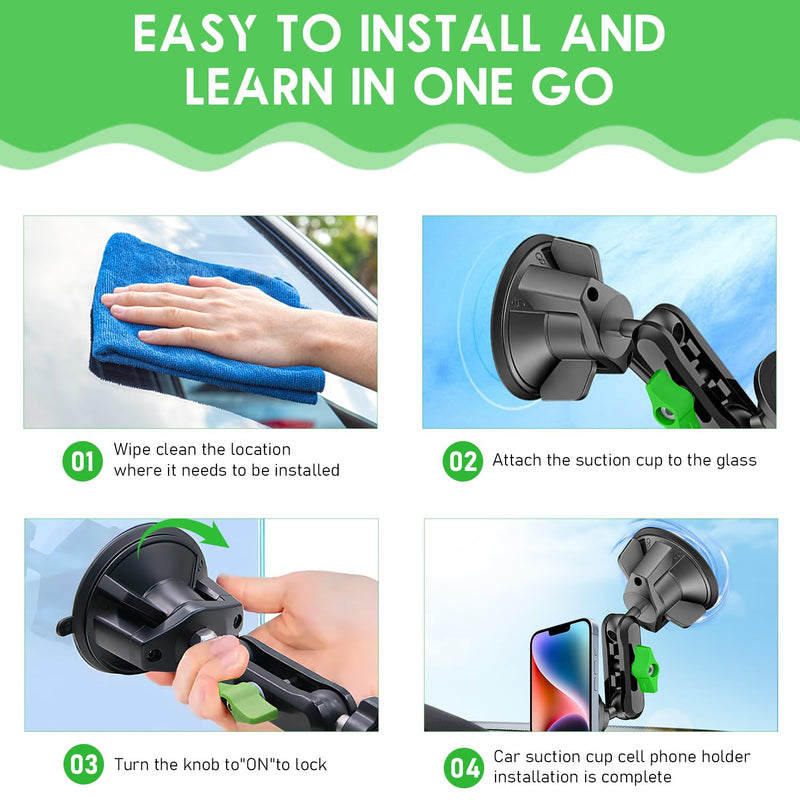 EASY TO INSTALL AND LEARN IN ONE GO

01 Wipe clean the location where it needs to be installed

02 Attach the suction cup to the glass

03 Turn the knob to"ON"to lock

04 Car suction cup cell phone holder installation is complete