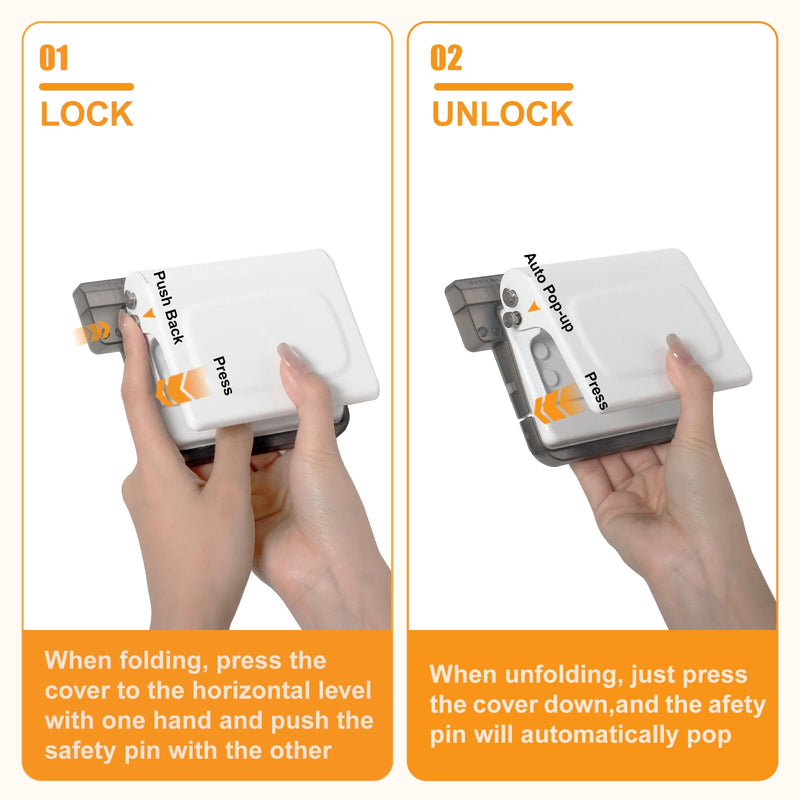 01
LOCK

Push Back

Press

When folding, press the cover to the horizontal level with one hand and push the safety pin with the other

02
UNLOCK

Auto Pop-up

Press

When unfolding, just press the cover down,and the afety pin will automatically pop