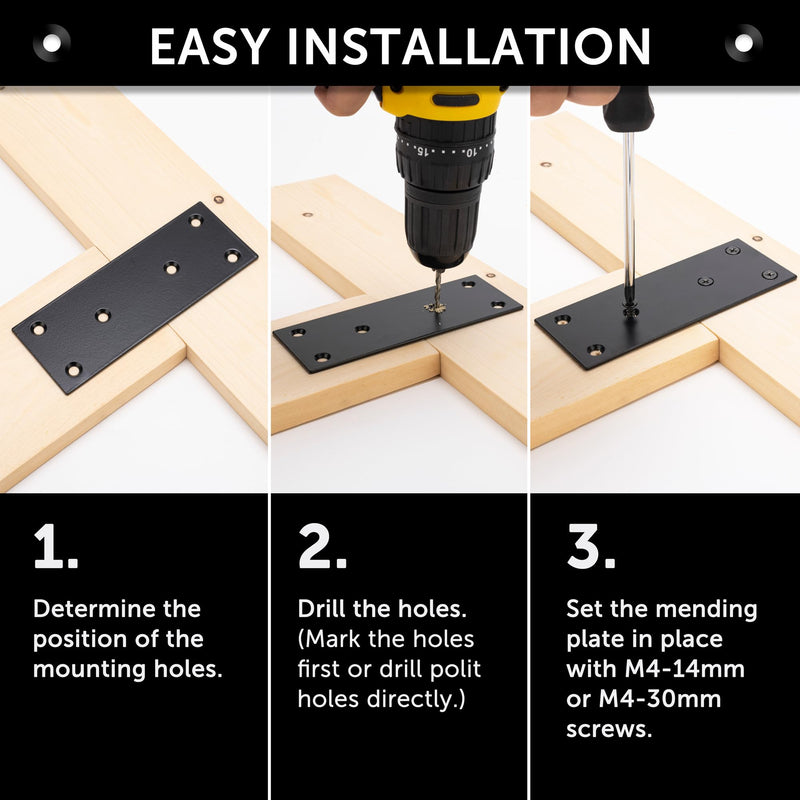 EASY INSTALLATION

15 10

1.

Determine the position of the mounting holes.

2.

Drill the holes. (Mark the holes first or drill polit holes directly.)

3.

Set the mending plate in place with M4-14mm or M4-30mm screws.