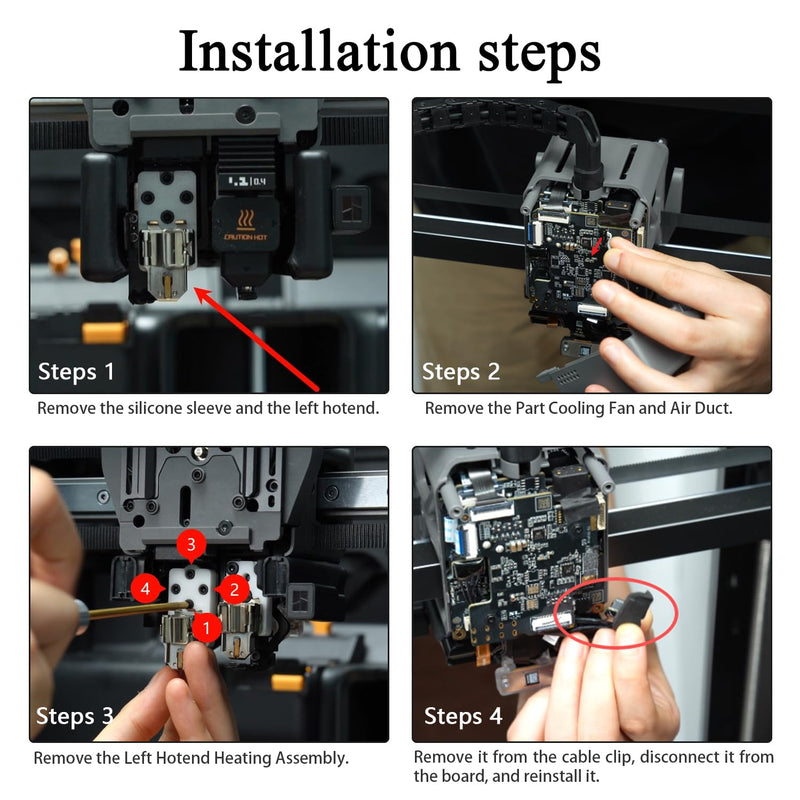 Installation steps

0.4

CAUTION HOT

Steps 1

Remove the silicone sleeve and the left hotend.

Steps 2

Remove the Part Cooling Fan and Air Duct.

3

4

2

1

Steps 3

Remove the Left Hotend Heating Assembly.

Steps 4

Remove it from the cable clip, disconnect it from the board, and reinstall it.