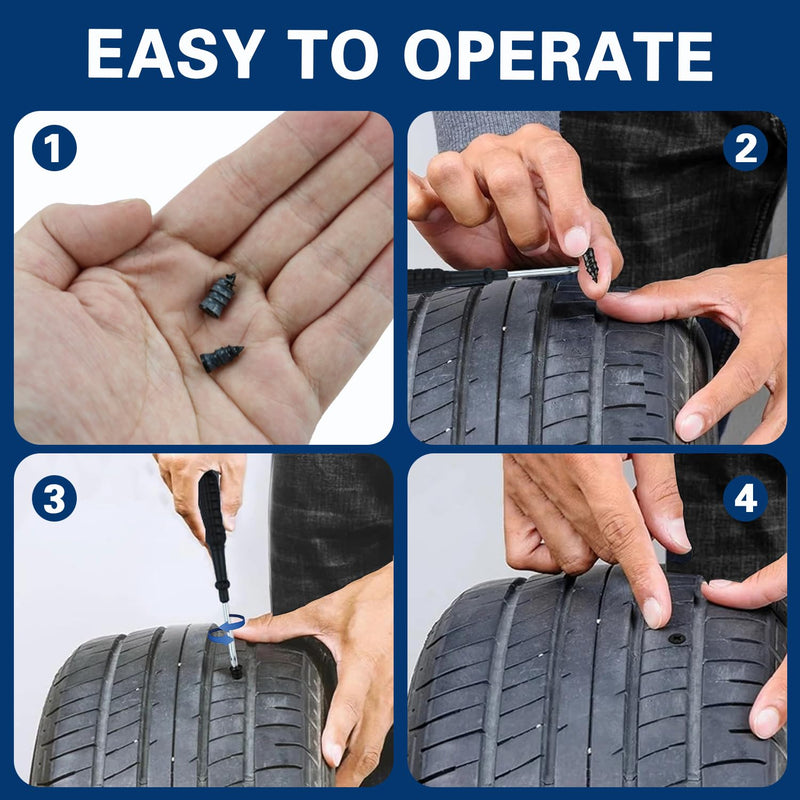 EASY TO OPERATE

1

2

3

4