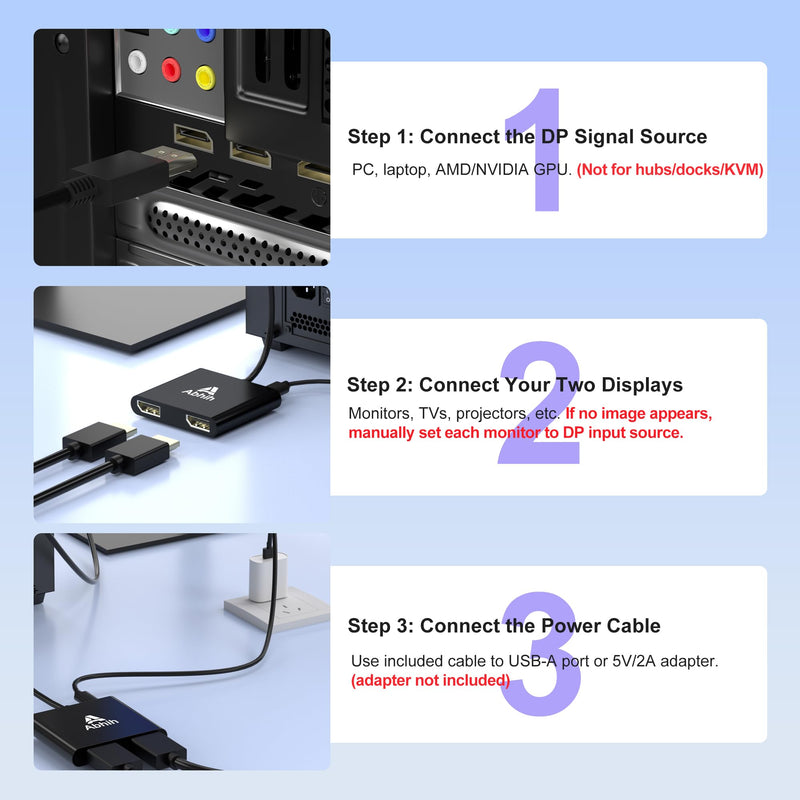 1

Step 1: Connect the DP Signal Source

PC, laptop, AMD/NVIDIA GPU. (Not for hubs/docks/KVM)

Abhih

2

Step 2: Connect Your Two Displays

Monitors, TVs, projectors, etc. If no image appears, manually set each monitor to DP input source.

Abhih

3

Step 3: Connect the Power Cable

Use included cable to USB-A port or 5V/2A adapter. (adapter not included)