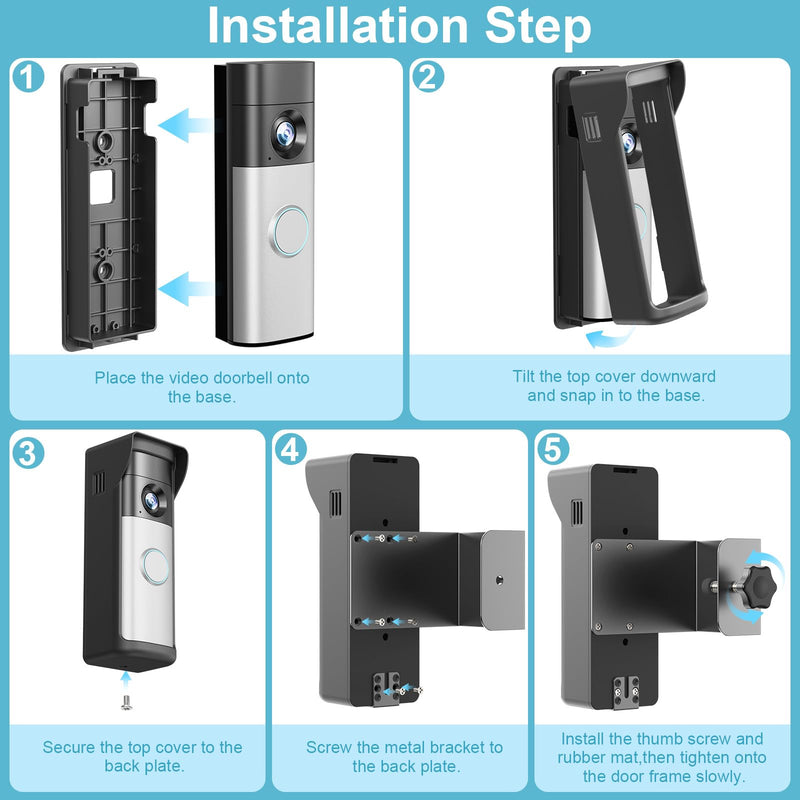 Installation Step

1

Place the video doorbell onto the base.

2

Tilt the top cover downward and snap in to the base.

3

Secure the top cover to the back plate.

4

Screw the metal bracket to the back plate.

5

Install the thumb screw and rubber mat,then tighten onto the door frame slowly.