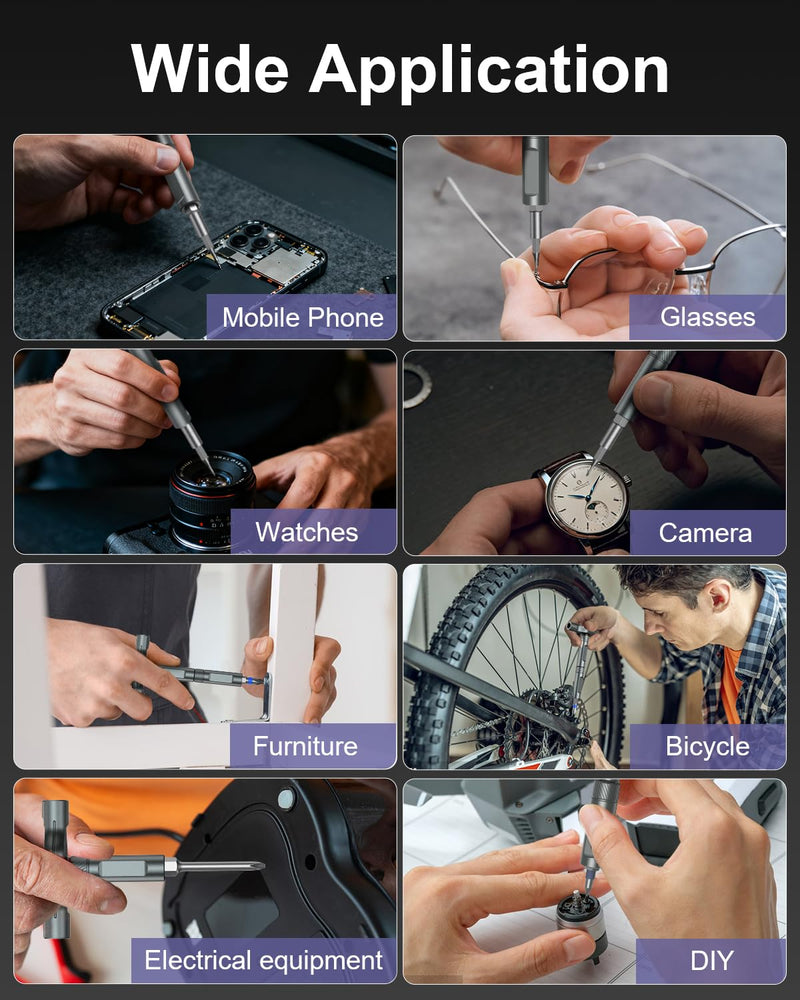 Wide Application

Mobile Phone

Glasses

Watches

Camera

Furniture

Bicycle

Electrical equipment

DIY