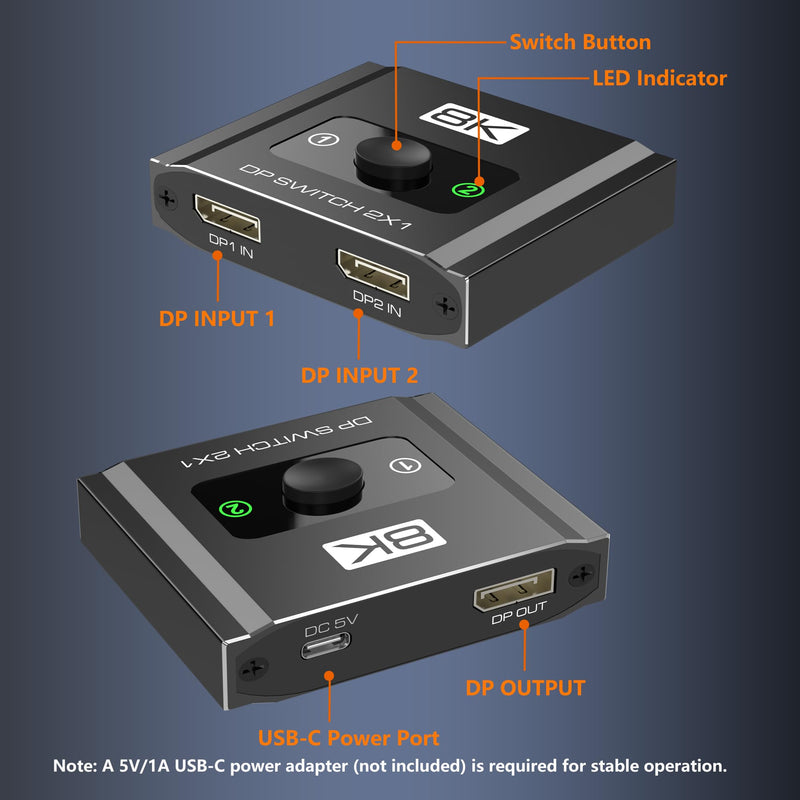 Switch Button
LED Indicator
8K
1
2
DP SWITCH 2X1
DP1 IN
DP2 IN
DP INPUT 1
DP INPUT 2
DP SWITCH 2X1
1
2
8K
DC 5V
DP OUT
DP OUTPUT
USB-C Power Port
Note: A 5V/1A USB-C power adapter (not included) is required for stable operation.