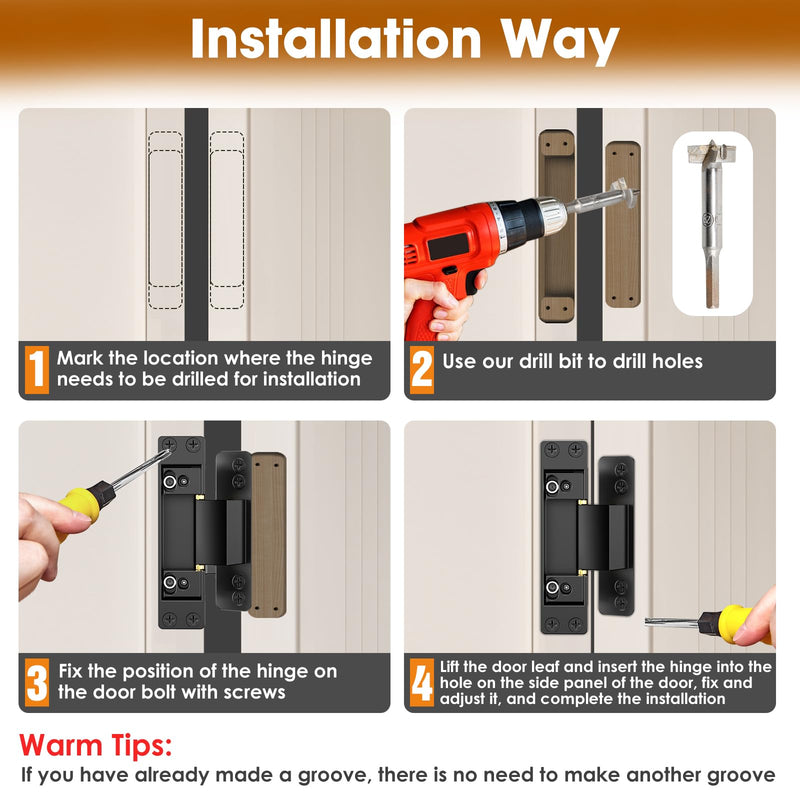 Installation Way

1 Mark the location where the hinge needs to be drilled for installation

2 Use our drill bit to drill holes

3 Fix the position of the hinge on the door bolt with screws

4 Lift the door leaf and insert the hinge into the hole on the side panel of the door, fix and adjust it, and complete the installation

Warm Tips:
If you have already made a groove, there is no need to make another groove