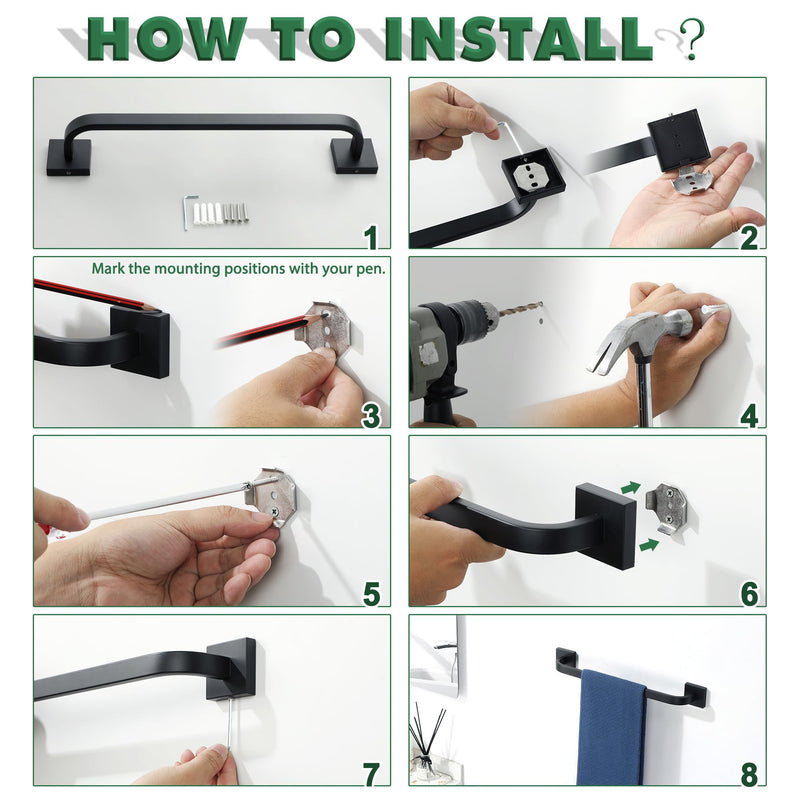 HOW TO INSTALL ?

1

2

Mark the mounting positions with your pen.

3

4

5

6

7

8