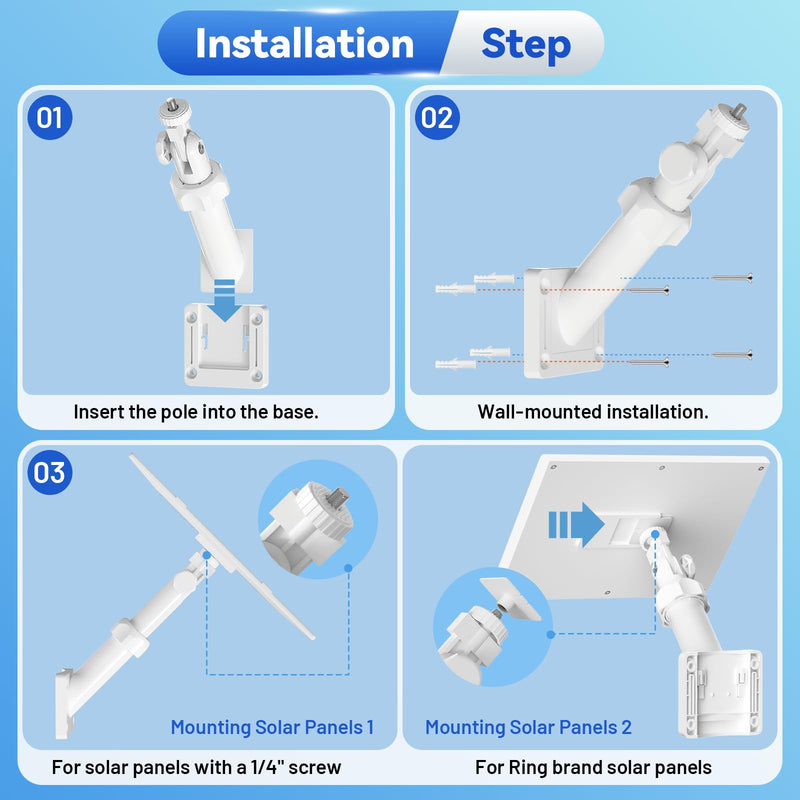 Installation Step

01

Insert the pole into the base.

02

Wall-mounted installation.

03

Mounting Solar Panels 1

For solar panels with a 1/4" screw

Mounting Solar Panels 2

For Ring brand solar panels