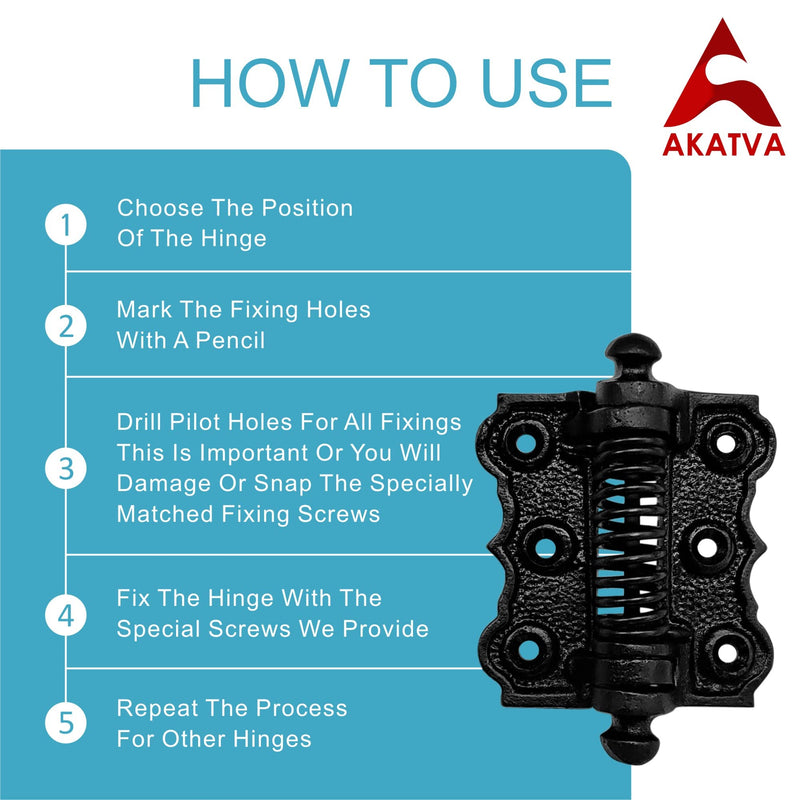 HOW TO USE

AKATVA

1 Choose The Position Of The Hinge

2 Mark The Fixing Holes With A Pencil

3 Drill Pilot Holes For All Fixings This Is Important Or You Will Damage Or Snap The Specially Matched Fixing Screws

4 Fix The Hinge With The Special Screws We Provide

5 Repeat The Process For Other Hinges