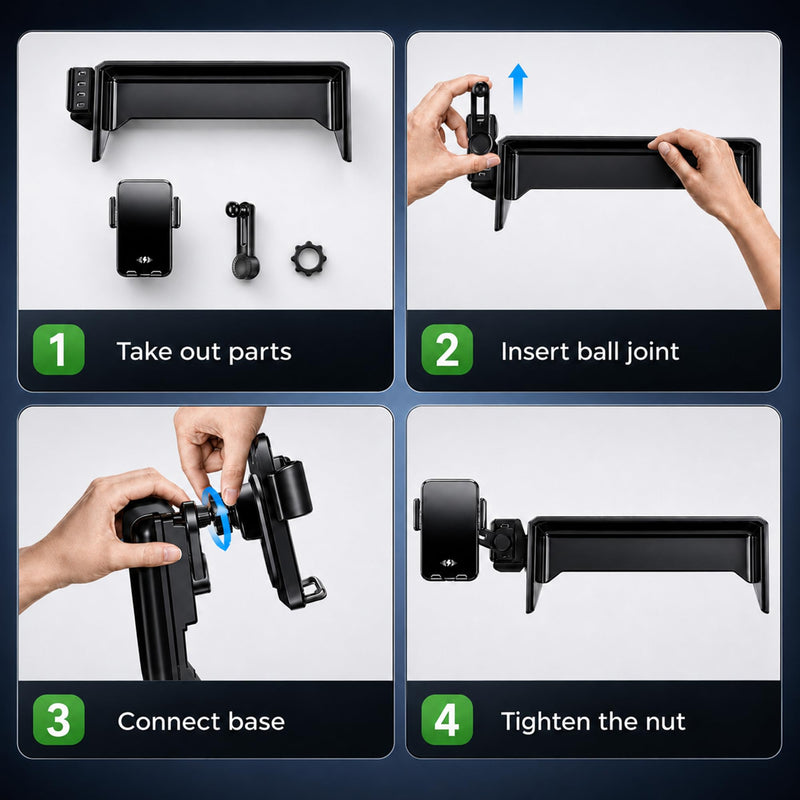 1 Take out parts

2 Insert ball joint

3 Connect base

4 Tighten the nut