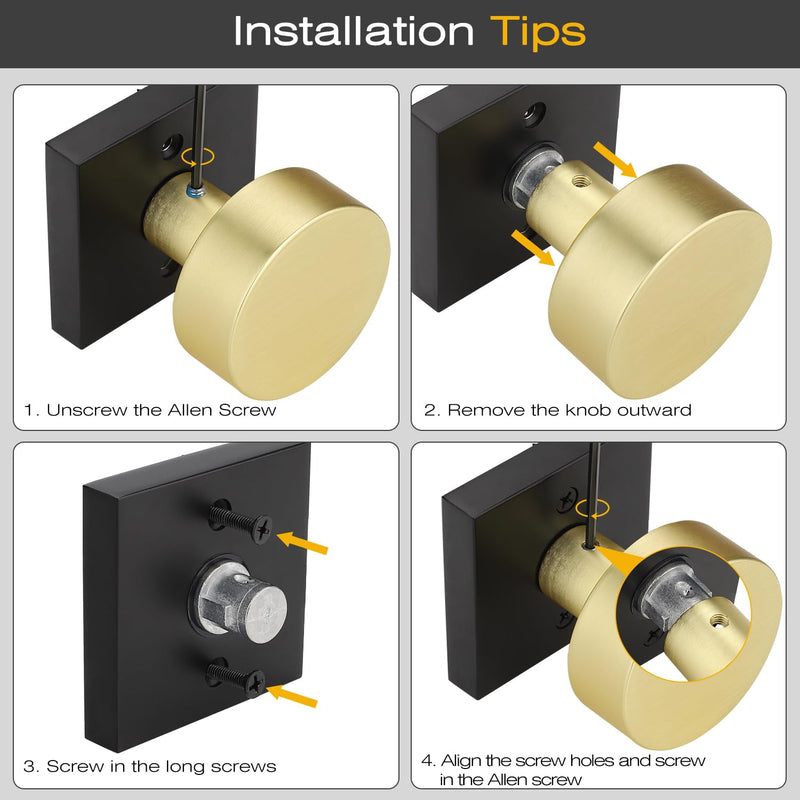 Installation Tips

1. Unscrew the Allen Screw

2. Remove the knob outward

3. Screw in the long screws

4. Align the screw holes and screw in the Allen screw