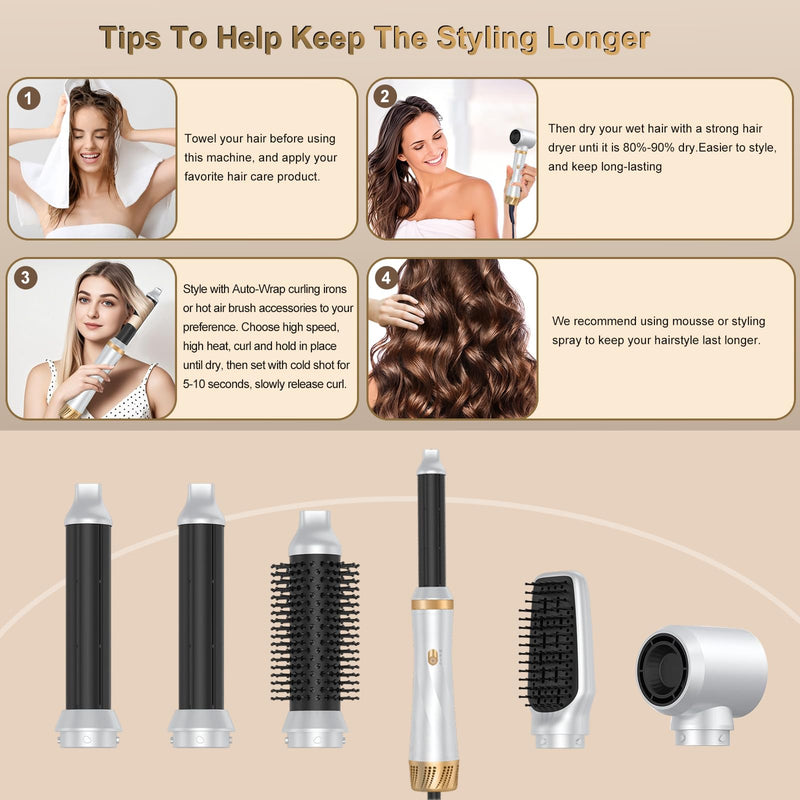 Tips To Help Keep The Styling Longer

1

Towel your hair before using this machine, and apply your favorite hair care product.

2

Then dry your wet hair with a strong hair dryer unti it is 80%-90% dry.Easier to style, and keep long-lasting

3

Style with Auto-Wrap curling irons or hot air brush accessories to your preference. Choose high speed, high heat, curl and hold in place until dry, then set with cold shot for 5-10 seconds, slowly release curl.

4

We recommend using mousse or styling spray to keep your hairstyle last longer.