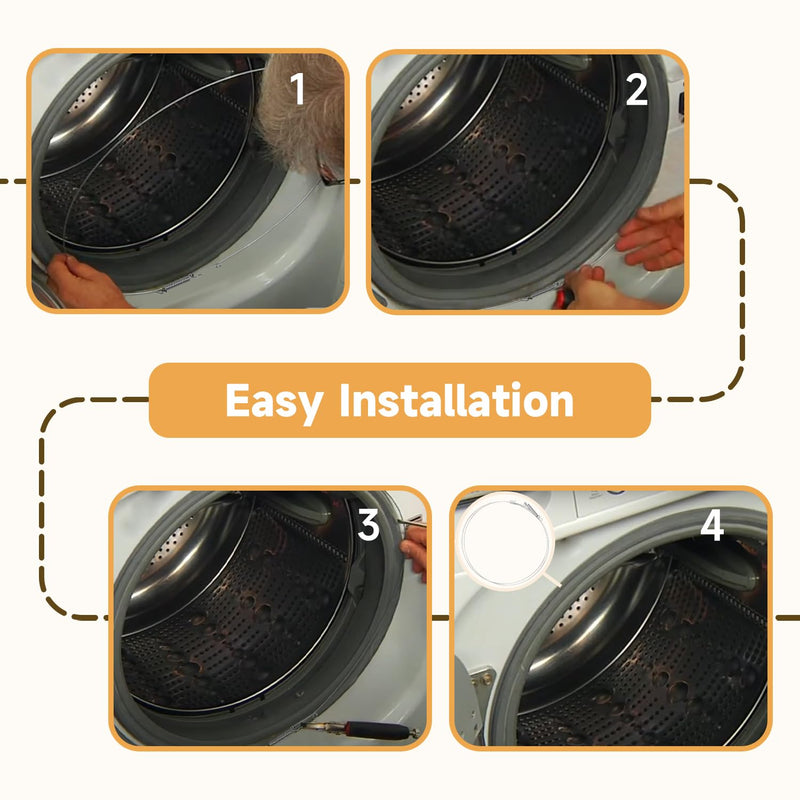 1

2

Easy Installation

3

4