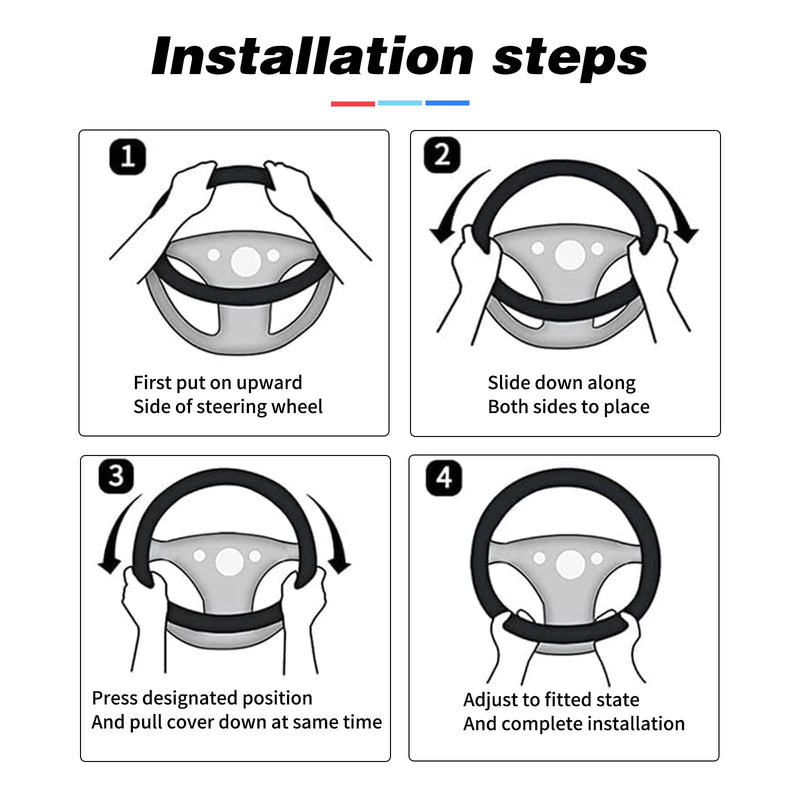 Installation steps

1

First put on upward
Side of steering wheel

2

Slide down along
Both sides to place

3

Press designated position
And pull cover down at same time

4

Adjust to fitted state
And complete installation