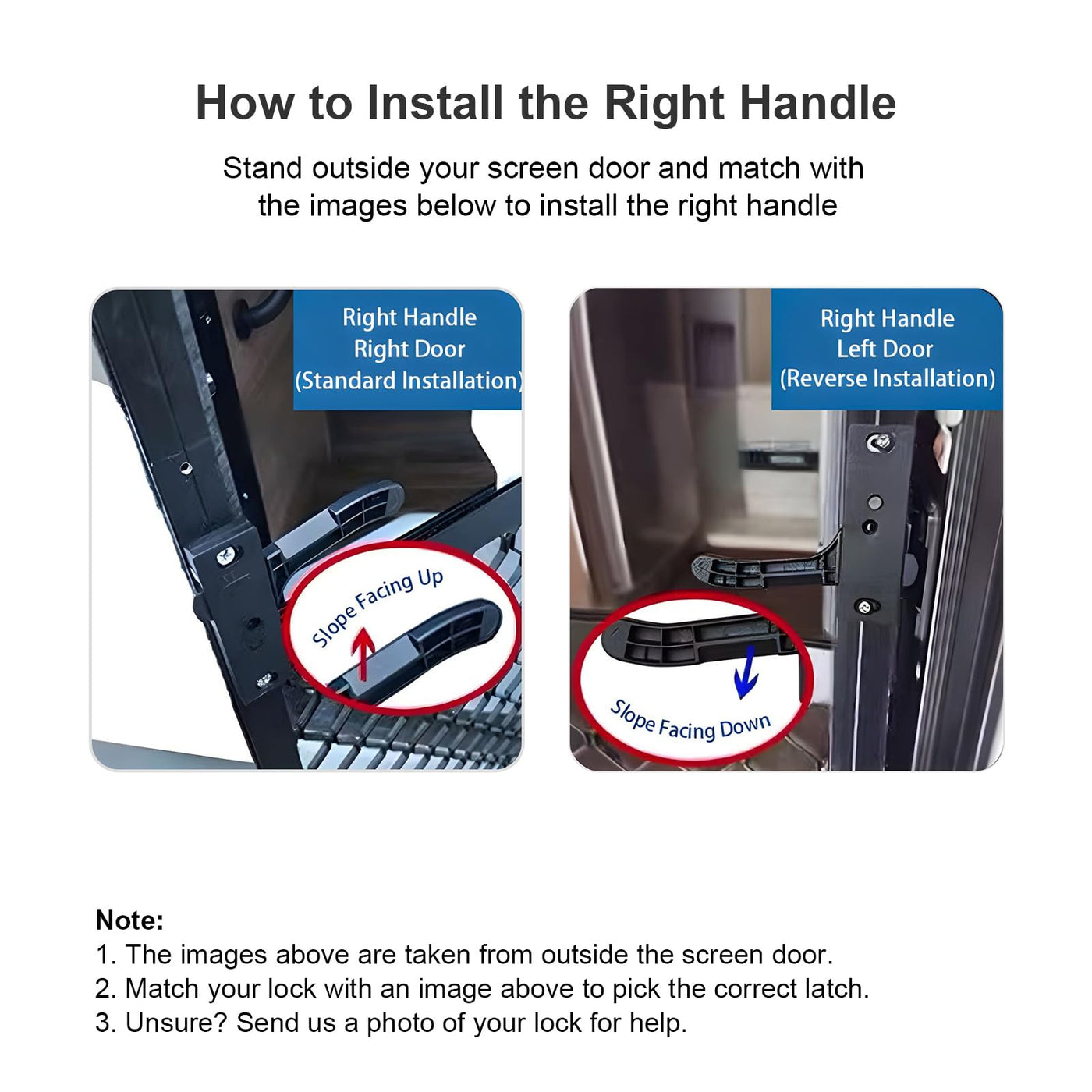 How to Install the Right Handle

Stand outside your screen door and match with the images below to install the right handle

Right Handle
Right Door
(Standard Installation)

Slope Facing Up

Right Handle
Left Door
(Reverse Installation)

Slope Facing Down

Note:
1. The images above are taken from outside the screen door.
2. Match your lock with an image above to pick the correct latch.
3. Unsure? Send us a photo of your lock for help.