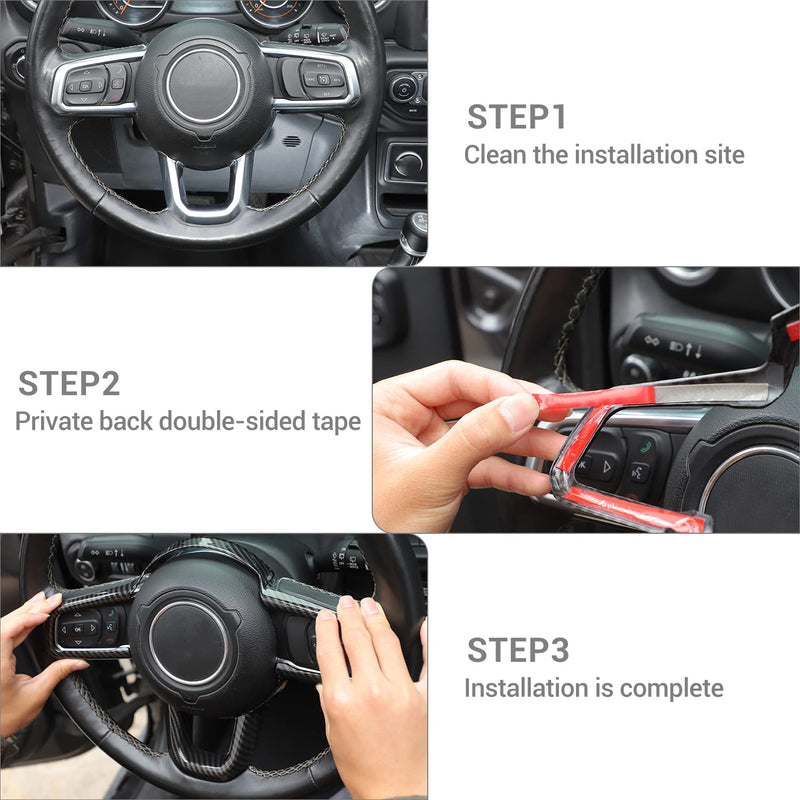 STEP1
Clean the installation site

STEP2
Private back double-sided tape

STEP3
Installation is complete