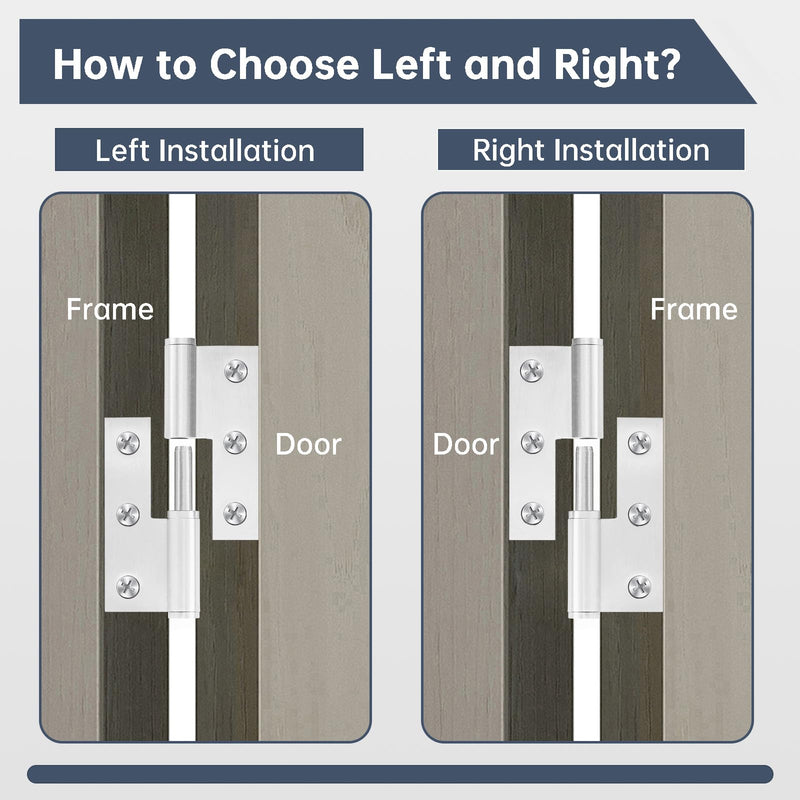 How to Choose Left and Right?

Left Installation

Frame

Door

Right Installation

Frame

Door