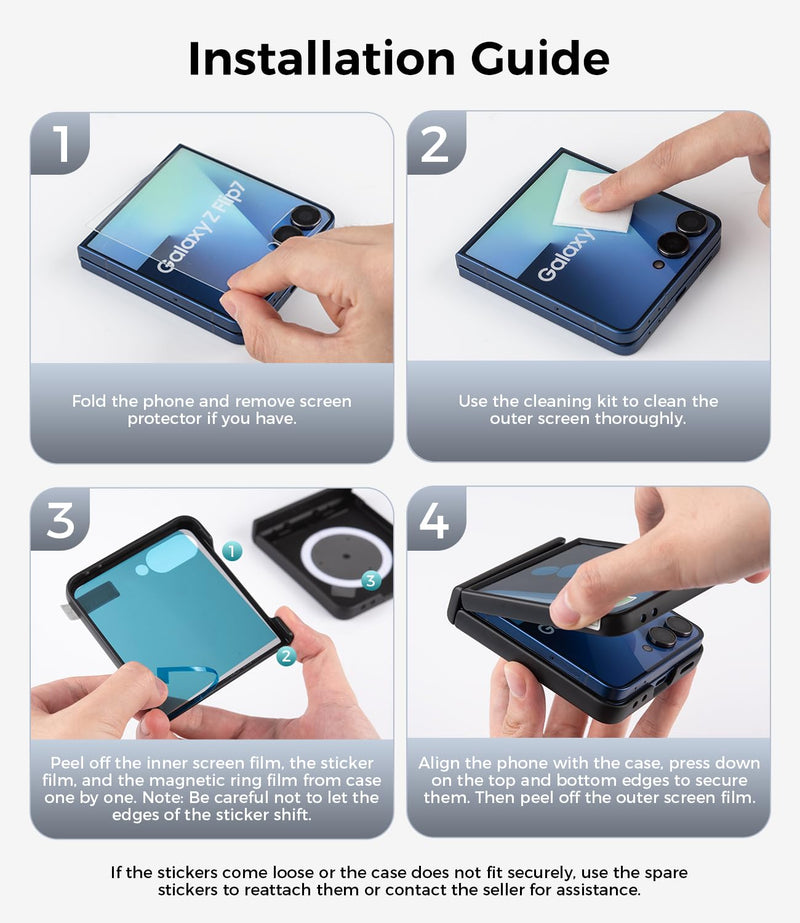 Installation Guide

1

Galaxy Z Flip7

Fold the phone and remove screen protector if you have.

2

Galaxy

Use the cleaning kit to clean the outer screen thoroughly.

3

1

2

3

Peel off the inner screen film, the sticker film, and the magnetic ring film from case one by one. Note: Be careful not to let the edges of the sticker shift.

4

Align the phone with the case, press down on the top and bottom edges to secure them. Then peel off the outer screen film.

If the stickers come loose or the case does not fit securely, use the spare stickers to reattach them or contact the seller for assistance.