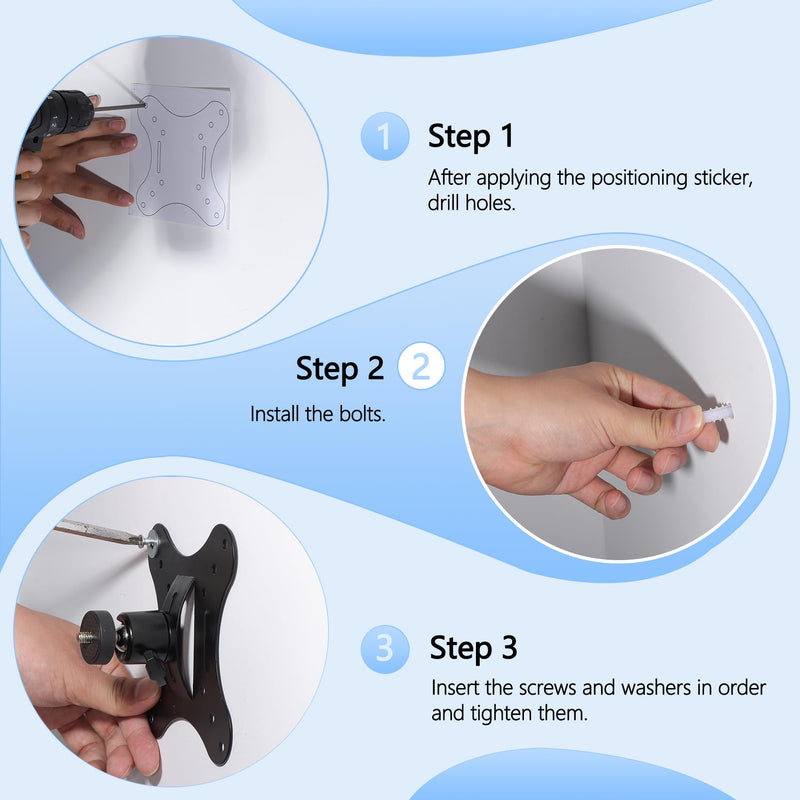 1 Step 1

After applying the positioning sticker, drill holes.

Step 2 2

Install the bolts.

3 Step 3

Insert the screws and washers in order and tighten them.