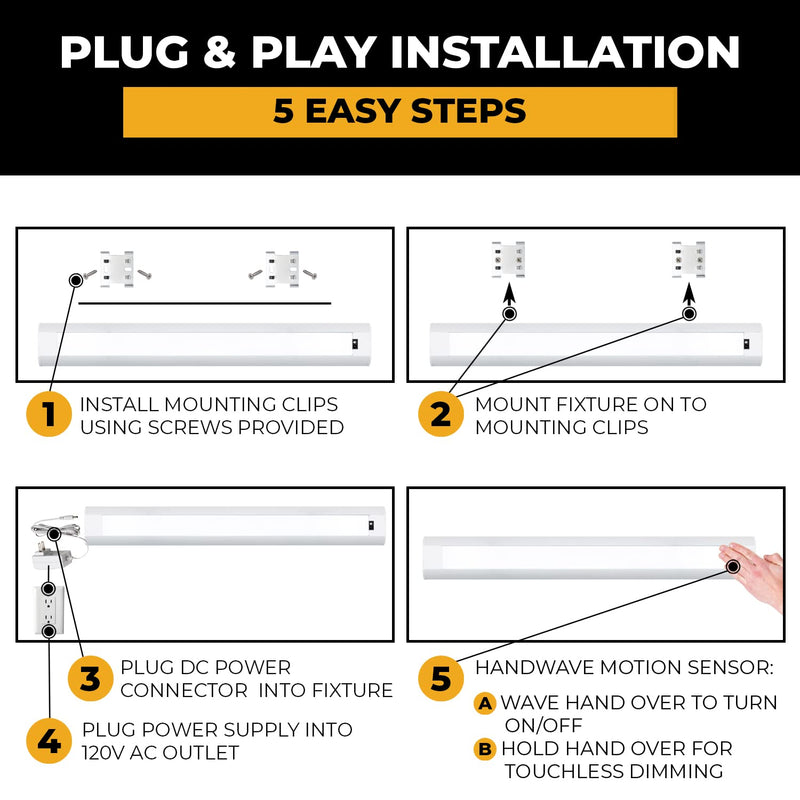 PLUG & PLAY INSTALLATION

5 EASY STEPS

1 INSTALL MOUNTING CLIPS USING SCREWS PROVIDED

2 MOUNT FIXTURE ON TO MOUNTING CLIPS

3 PLUG DC POWER CONNECTOR INTO FIXTURE

4 PLUG POWER SUPPLY INTO 120V AC OUTLET

5 HANDWAVE MOTION SENSOR:

A WAVE HAND OVER TO TURN ON/OFF

B HOLD HAND OVER FOR TOUCHLESS DIMMING