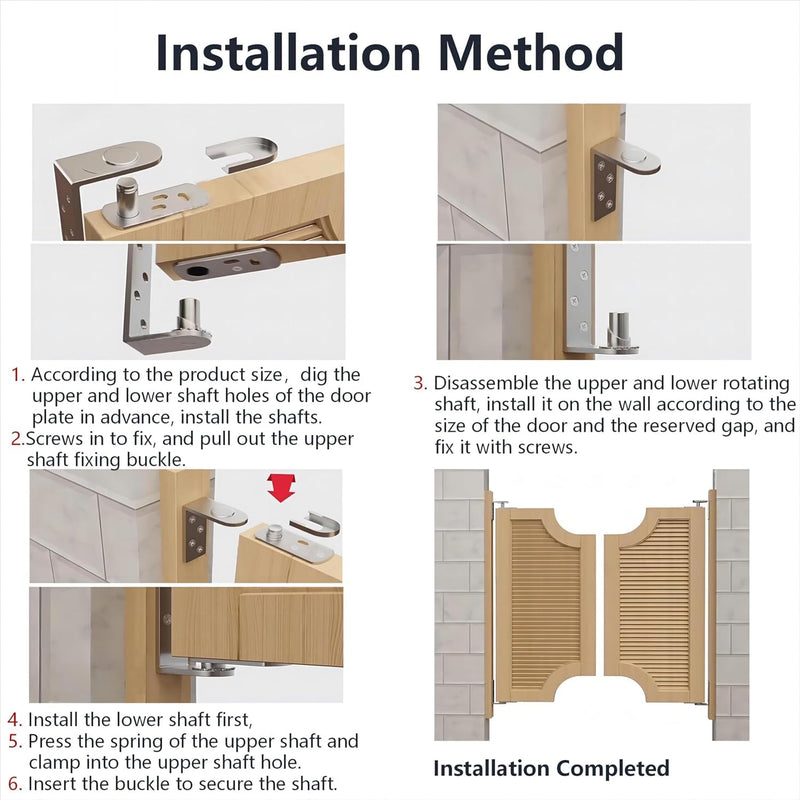 Installation Method

1. According to the product size, dig the upper and lower shaft holes of the door plate in advance, install the shafts.
2.Screws in to fix, and pull out the upper shaft fixing buckle.

3. Disassemble the upper and lower rotating shaft, install it on the wall according to the size of the door and the reserved gap, and fix it with screws.

4. Install the lower shaft first,
5. Press the spring of the upper shaft and clamp into the upper shaft hole.
6. Insert the buckle to secure the shaft.

Installation Completed