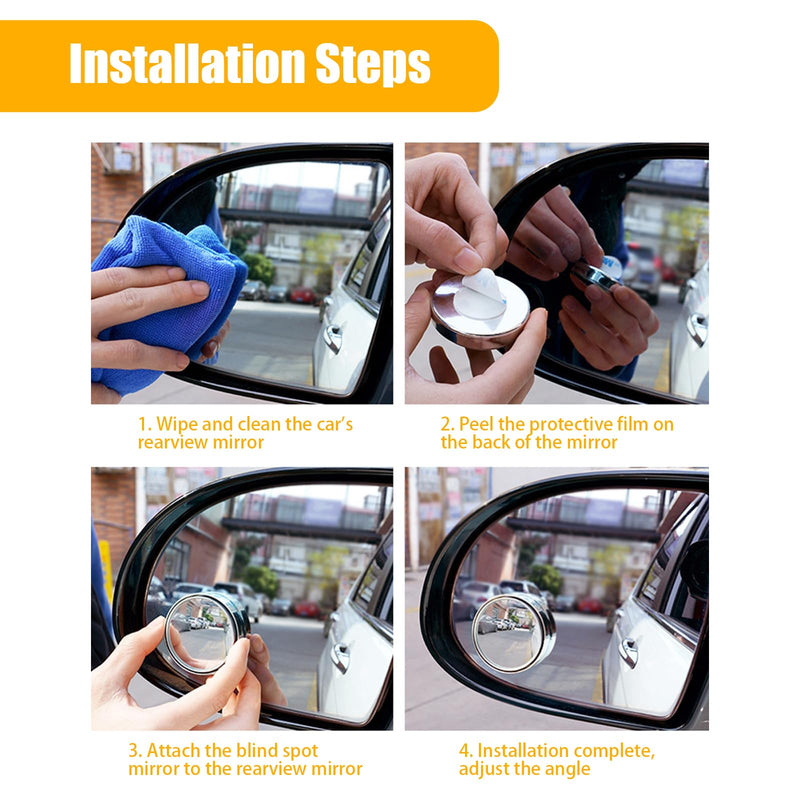 Installation Steps

1. Wipe and clean the car's rearview mirror

2. Peel the protective film on the back of the mirror

3. Attach the blind spot mirror to the rearview mirror

4. Installation complete, adjust the angle