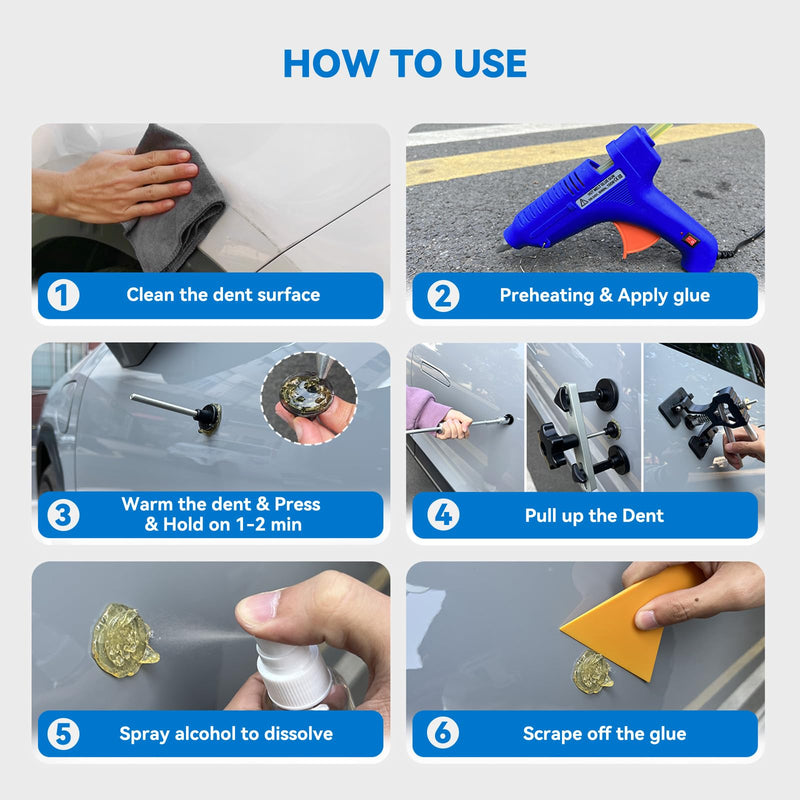 HOW TO USE

1 Clean the dent surface

2 Preheating & Apply glue

3 Warm the dent & Press & Hold on 1-2 min

4 Pull up the Dent

5 Spray alcohol to dissolve

6 Scrape off the glue