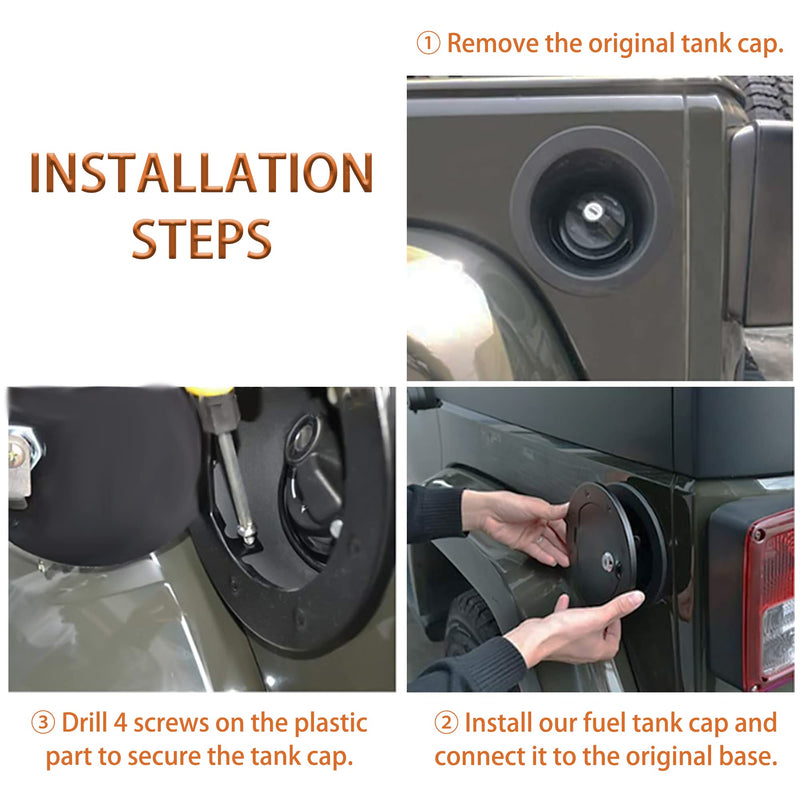 ① Remove the original tank cap.

INSTALLATION STEPS

③ Drill 4 screws on the plastic part to secure the tank cap.

② Install our fuel tank cap and connect it to the original base.