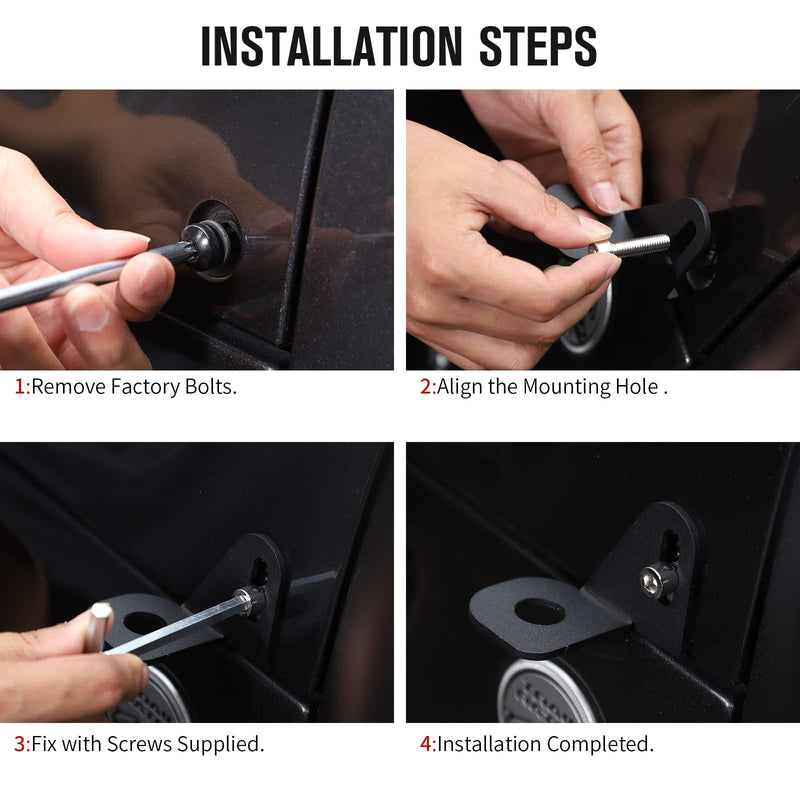 INSTALLATION STEPS

1:Remove Factory Bolts.

2:Align the Mounting Hole .

3:Fix with Screws Supplied.

4:Installation Completed.