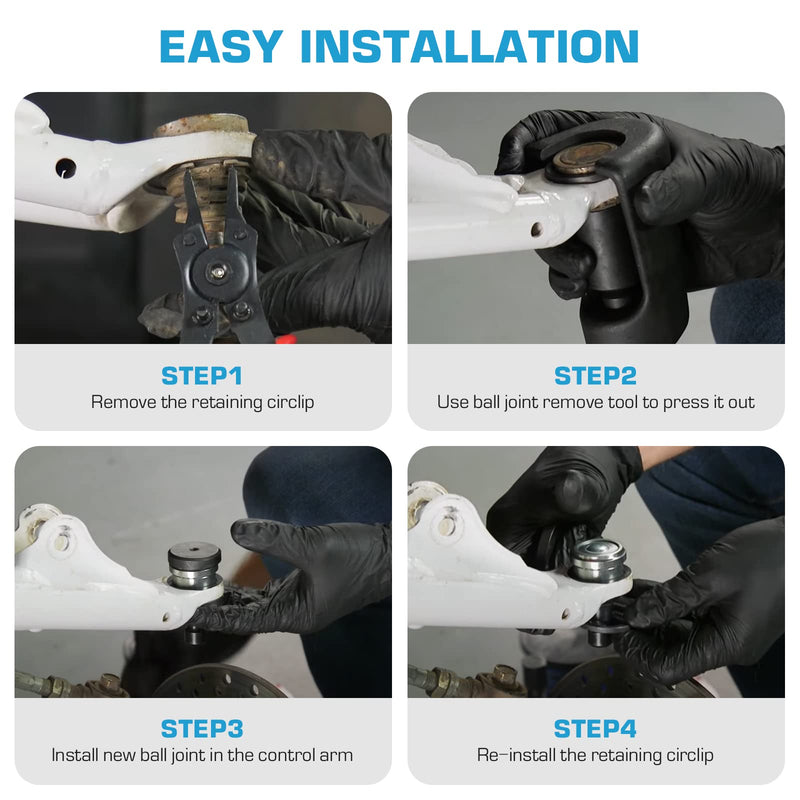 EASY INSTALLATION

STEP1
Remove the retaining circlip

STEP2
Use ball joint remove tool to press it out

STEP3
Install new ball joint in the control arm

STEP4
Re-install the retaining circlip