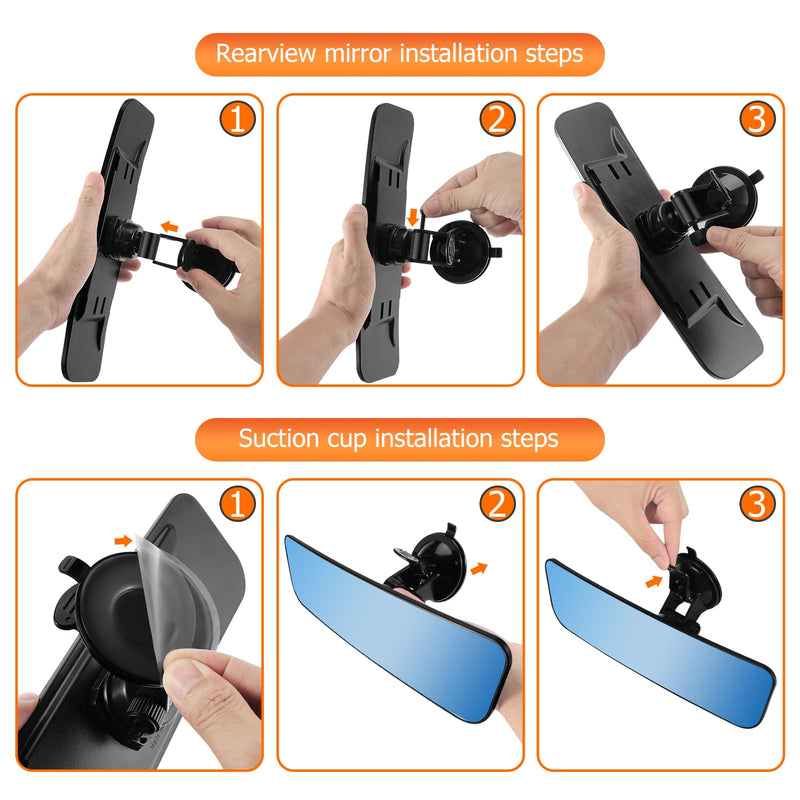 Rearview mirror installation steps

1

2

3

Suction cup installation steps

1

2

3