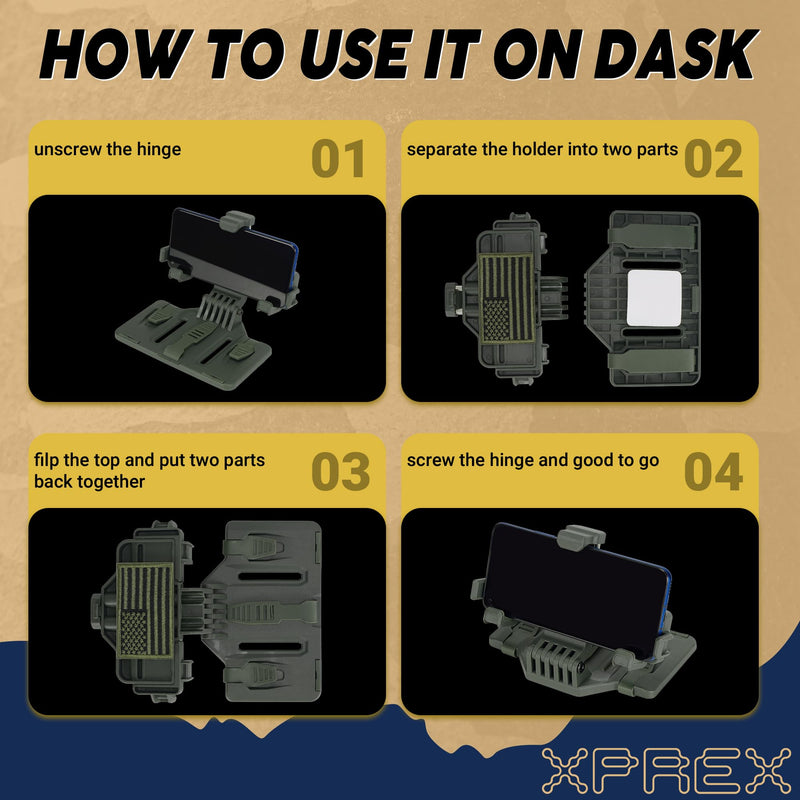 HOW TO USE IT ON DASK

unscrew the hinge

01

separate the holder into two parts

02

filp the top and put two parts back together

03

screw the hinge and good to go

04

XPREX