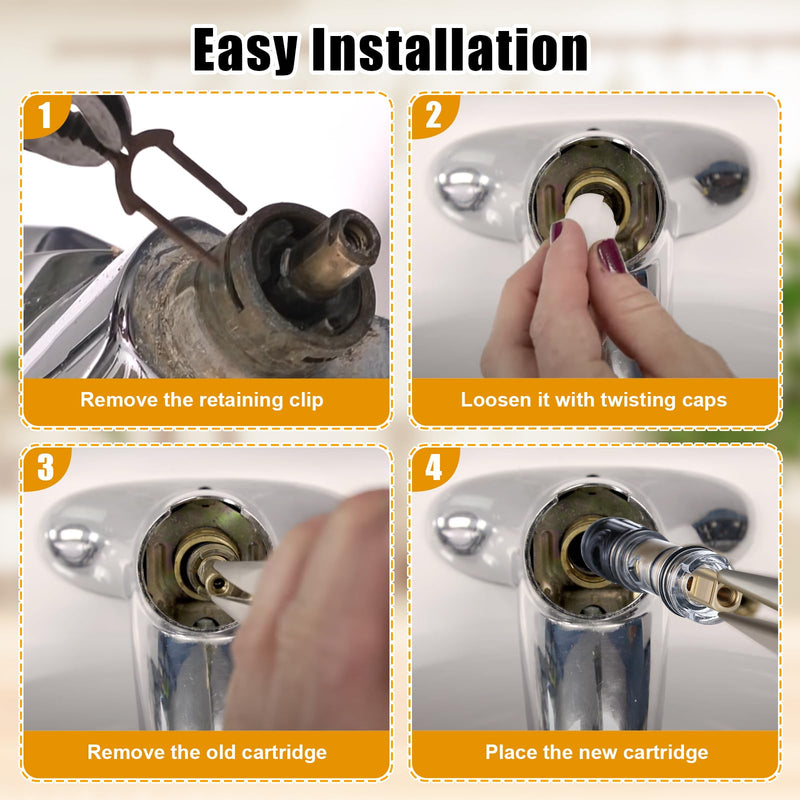 Easy Installation

1

Remove the retaining clip

2

Loosen it with twisting caps

3

Remove the old cartridge

4

Place the new cartridge