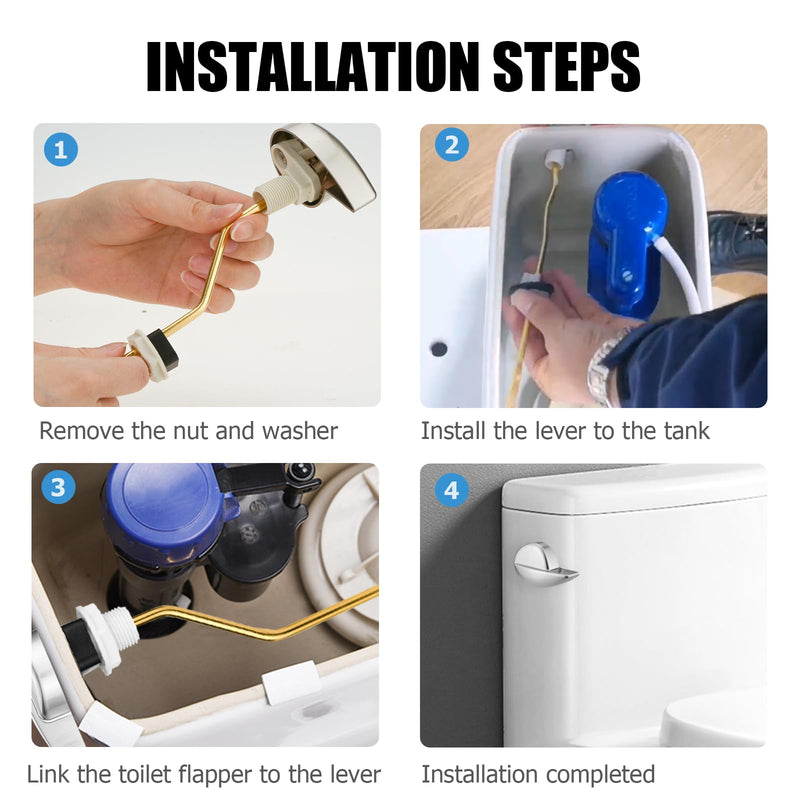 INSTALLATION STEPS

1

Remove the nut and washer

2

Install the lever to the tank

3

Link the toilet flapper to the lever

4

Installation completed