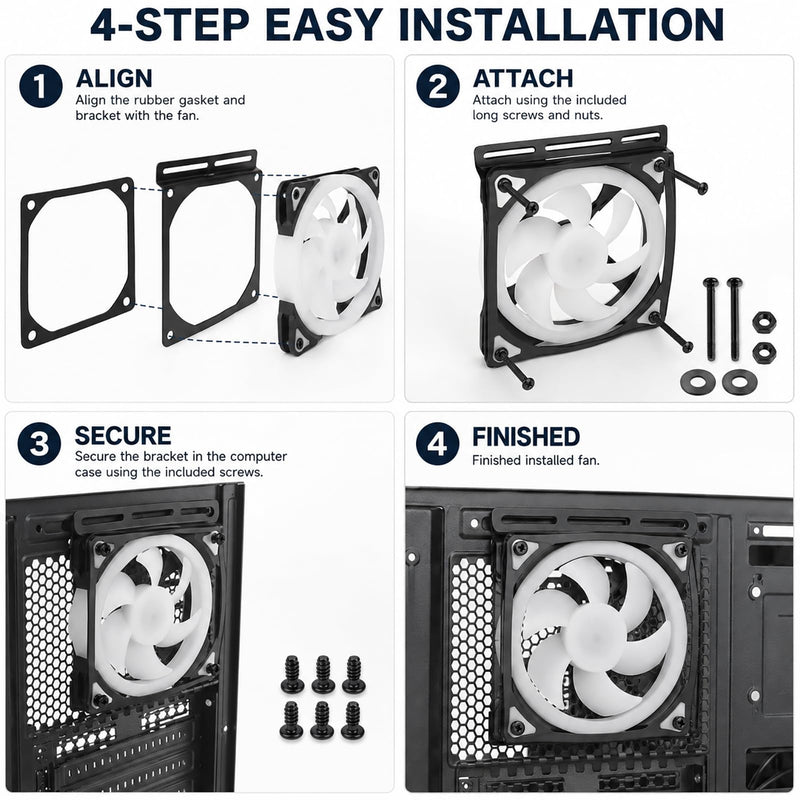 4-STEP EASY INSTALLATION

1 ALIGN
Align the rubber gasket and bracket with the fan.

2 ATTACH
Attach using the included long screws and nuts.

3 SECURE
Secure the bracket in the computer case using the included screws.

4 FINISHED
Finished installed fan.