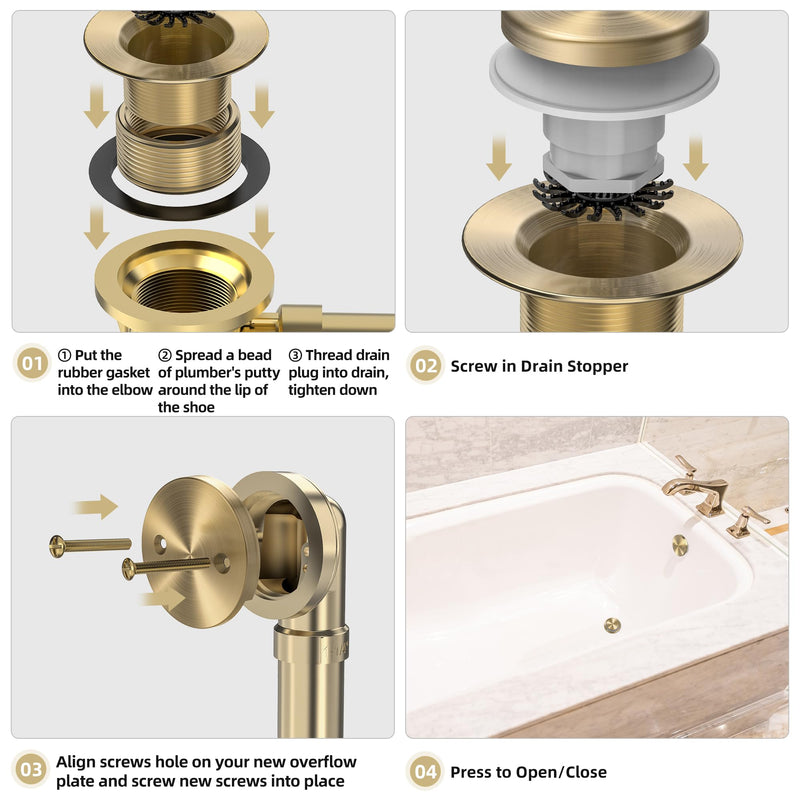 01 ① Put the rubber gasket into the elbow

② Spread a bead of plumber's putty around the lip of the shoe

③ Thread drain plug into drain, tighten down

02 Screw in Drain Stopper

03 Align screws hole on your new overflow plate and screw new screws into place

04 Press to Open/Close