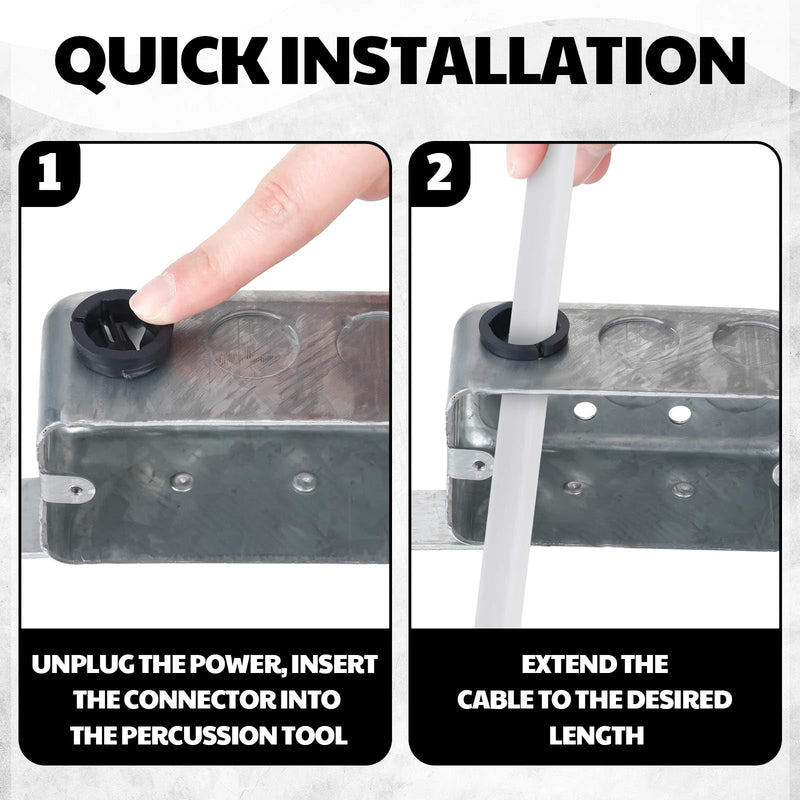 QUICK INSTALLATION

1

UNPLUG THE POWER, INSERT THE CONNECTOR INTO THE PERCUSSION TOOL

2

EXTEND THE CABLE TO THE DESIRED LENGTH