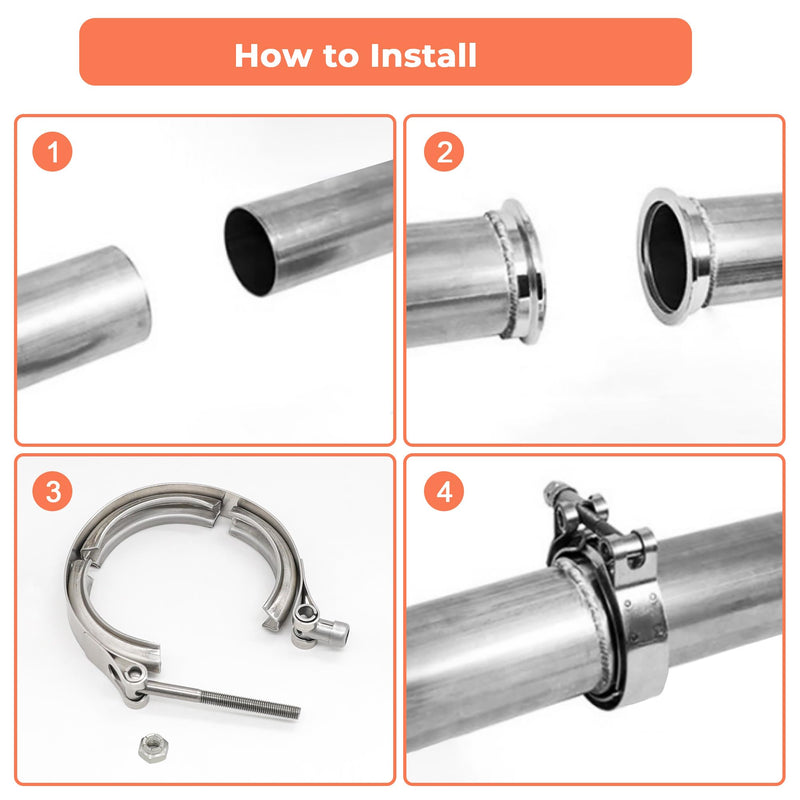 How to Install

1

2

3

4