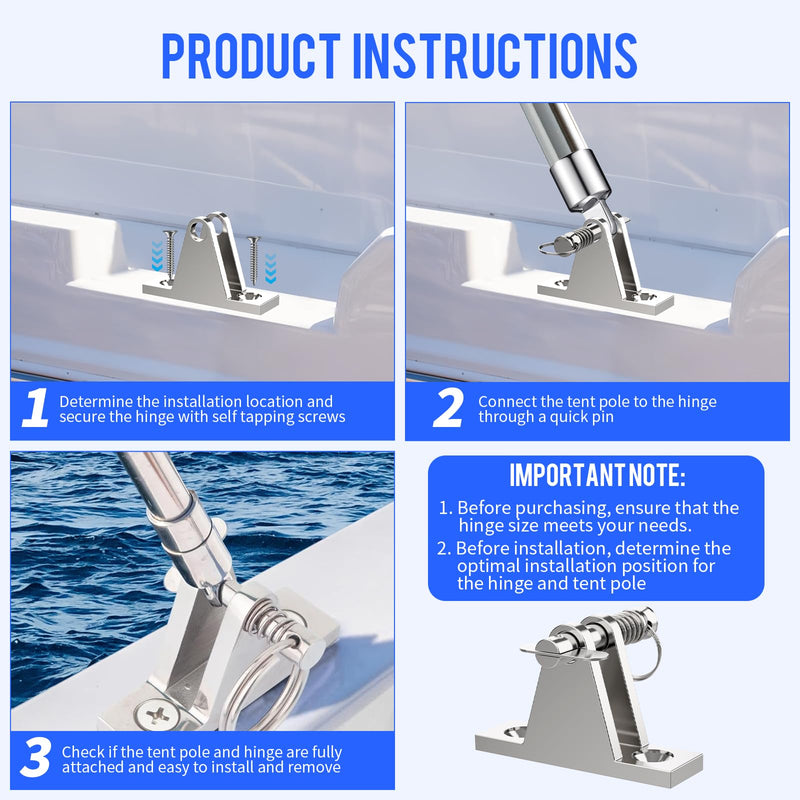 PRODUCT INSTRUCTIONS

1 Determine the installation location and secure the hinge with self tapping screws

2 Connect the tent pole to the hinge through a quick pin

3 Check if the tent pole and hinge are fully attached and easy to install and remove

IMPORTANT NOTE:

1. Before purchasing, ensure that the hinge size meets your needs.

2. Before installation, determine the optimal installation position for the hinge and tent pole