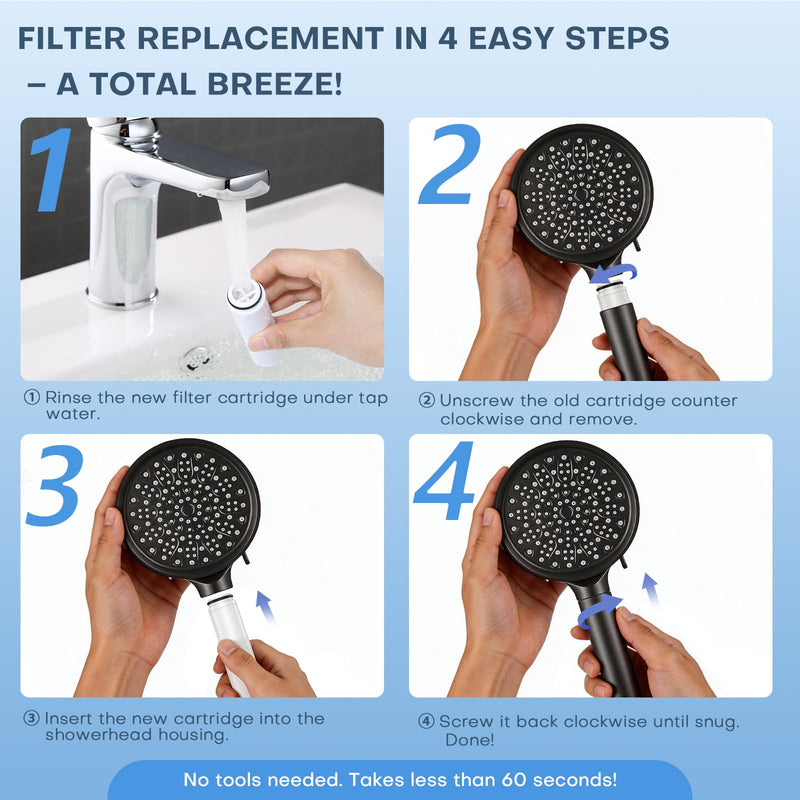 FILTER REPLACEMENT IN 4 EASY STEPS – A TOTAL BREEZE!

1

① Rinse the new filter cartridge under tap water.

2

② Unscrew the old cartridge counter clockwise and remove.

3

③ Insert the new cartridge into the showerhead housing.

4

④ Screw it back clockwise until snug. Done!

No tools needed. Takes less than 60 seconds!