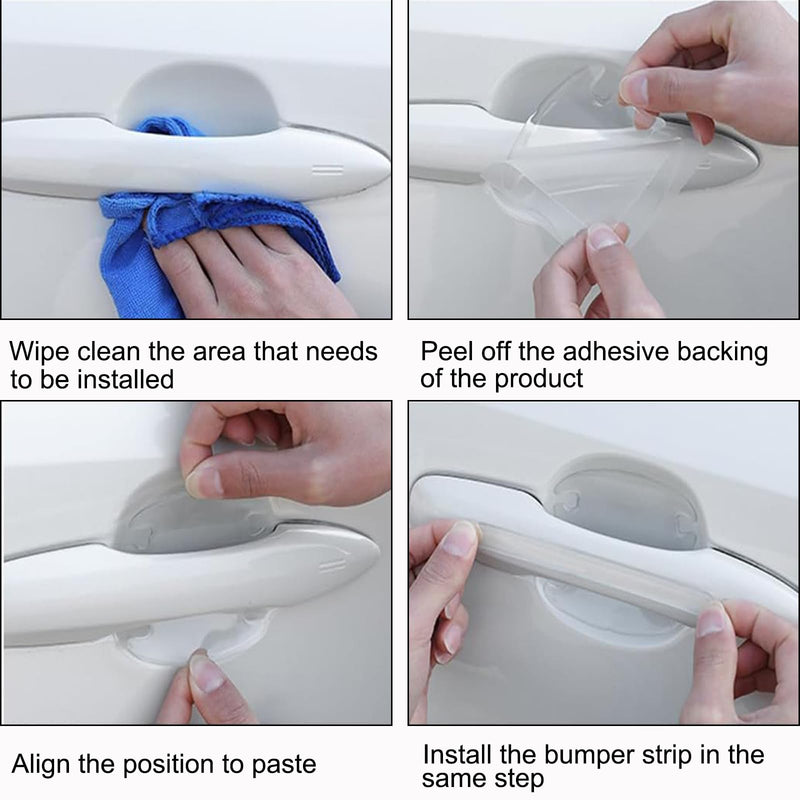 Wipe clean the area that needs to be installed

Peel off the adhesive backing of the product

Align the position to paste

Install the bumper strip in the same step