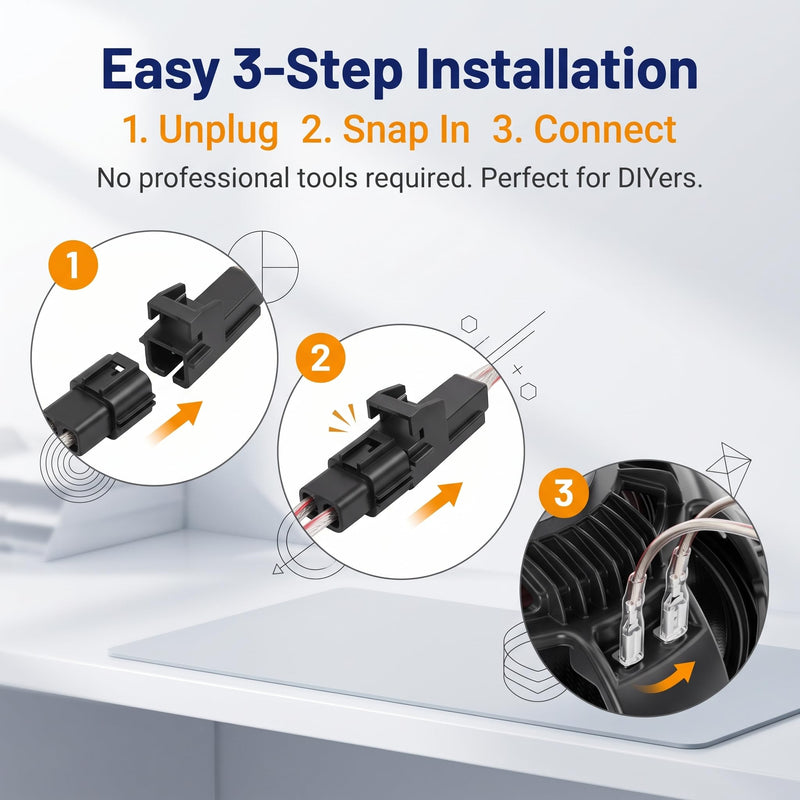 Easy 3-Step Installation

1. Unplug 2. Snap In 3. Connect

No professional tools required. Perfect for DIYers.

1

2

3