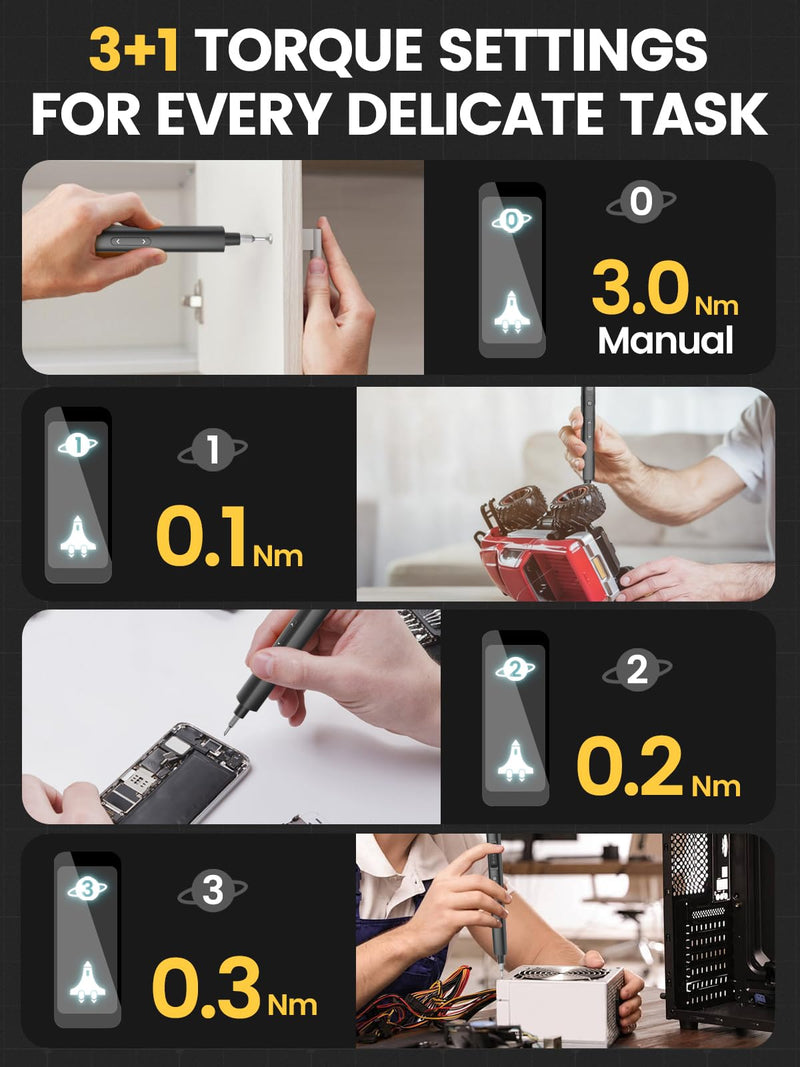 3+1 TORQUE SETTINGS FOR EVERY DELICATE TASK

0

0

3.0 Nm
Manual

1

1

0.1 Nm

2

2

0.2 Nm

3

3

0.3 Nm