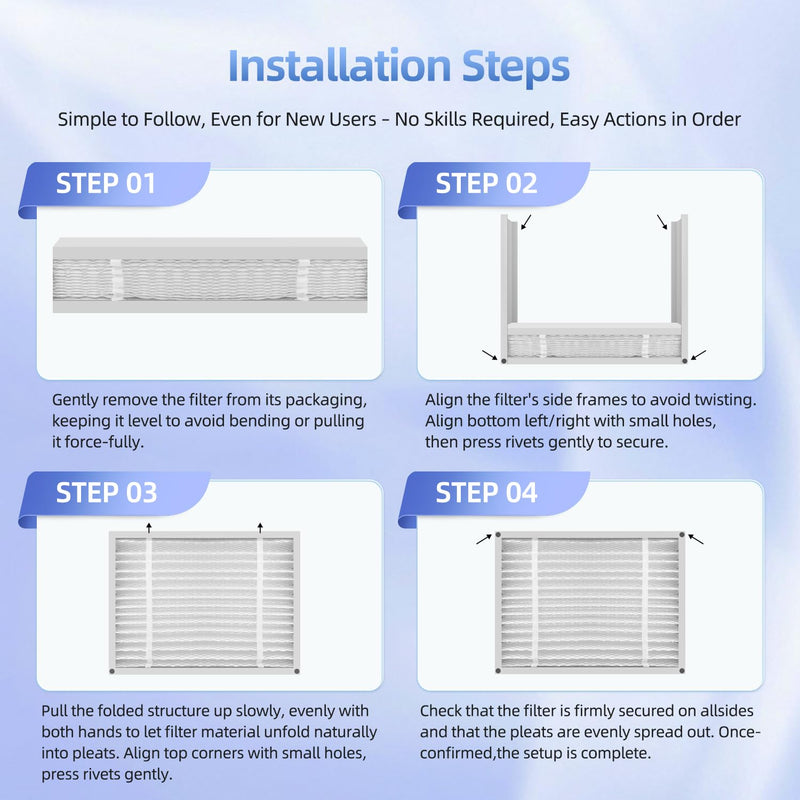 Installation Steps

Simple to Follow, Even for New Users - No Skills Required, Easy Actions in Order

STEP 01

Gently remove the filter from its packaging, keeping it level to avoid bending or pulling it force-fully.

STEP 02

Align the filter's side frames to avoid twisting. Align bottom left/right with small holes, then press rivets gently to secure.

STEP 03

Pull the folded structure up slowly, evenly with both hands to let filter material unfold naturally into pleats. Align top corners with small holes, press rivets gently.

STEP 04

Check that the filter is firmly secured on allsides and that the pleats are evenly spread out. Once-confirmed,the setup is complete.