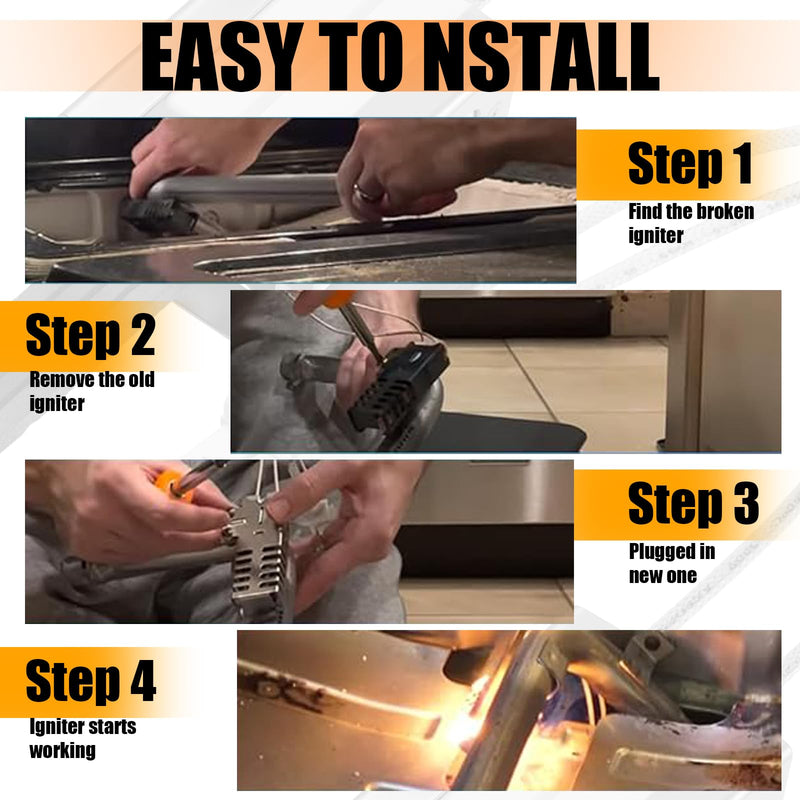 EASY TO NSTALL

Step 1
Find the broken igniter

Step 2
Remove the old igniter

Step 3
Plugged in new one

Step 4
Igniter starts working