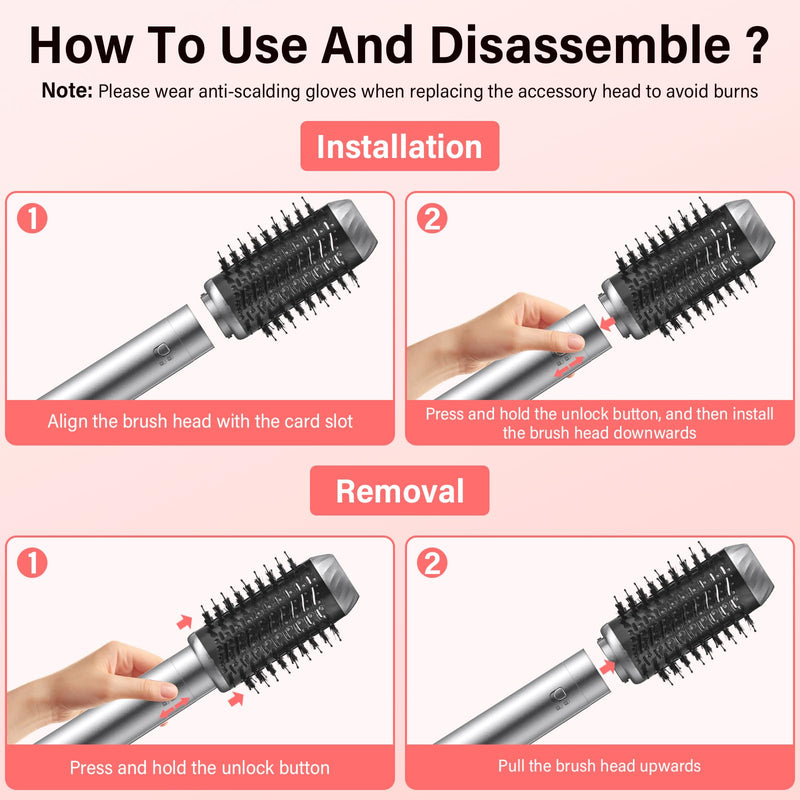 How To Use And Disassemble ?

Note: Please wear anti-scalding gloves when replacing the accessory head to avoid burns

Installation

1

Align the brush head with the card slot

2

Press and hold the unlock button, and then install the brush head downwards

Removal

1

Press and hold the unlock button

2

Pull the brush head upwards