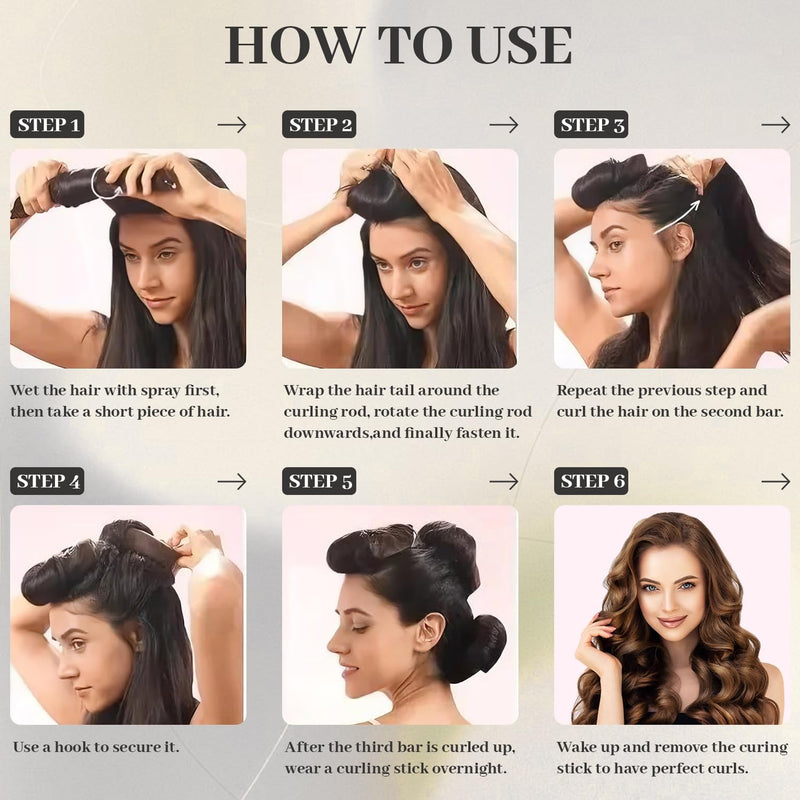 HOW TO USE

STEP 1 →

Wet the hair with spray first, then take a short piece of hair.

STEP 2 →

Wrap the hair tail around the curling rod, rotate the curling rod downwards,and finally fasten it.

STEP 3 →

Repeat the previous step and curl the hair on the second bar.

STEP 4 →

Use a hook to secure it.

STEP 5 →

After the third bar is curled up, wear a curling stick overnight.

STEP 6 →

Wake up and remove the curing stick to have perfect curls.